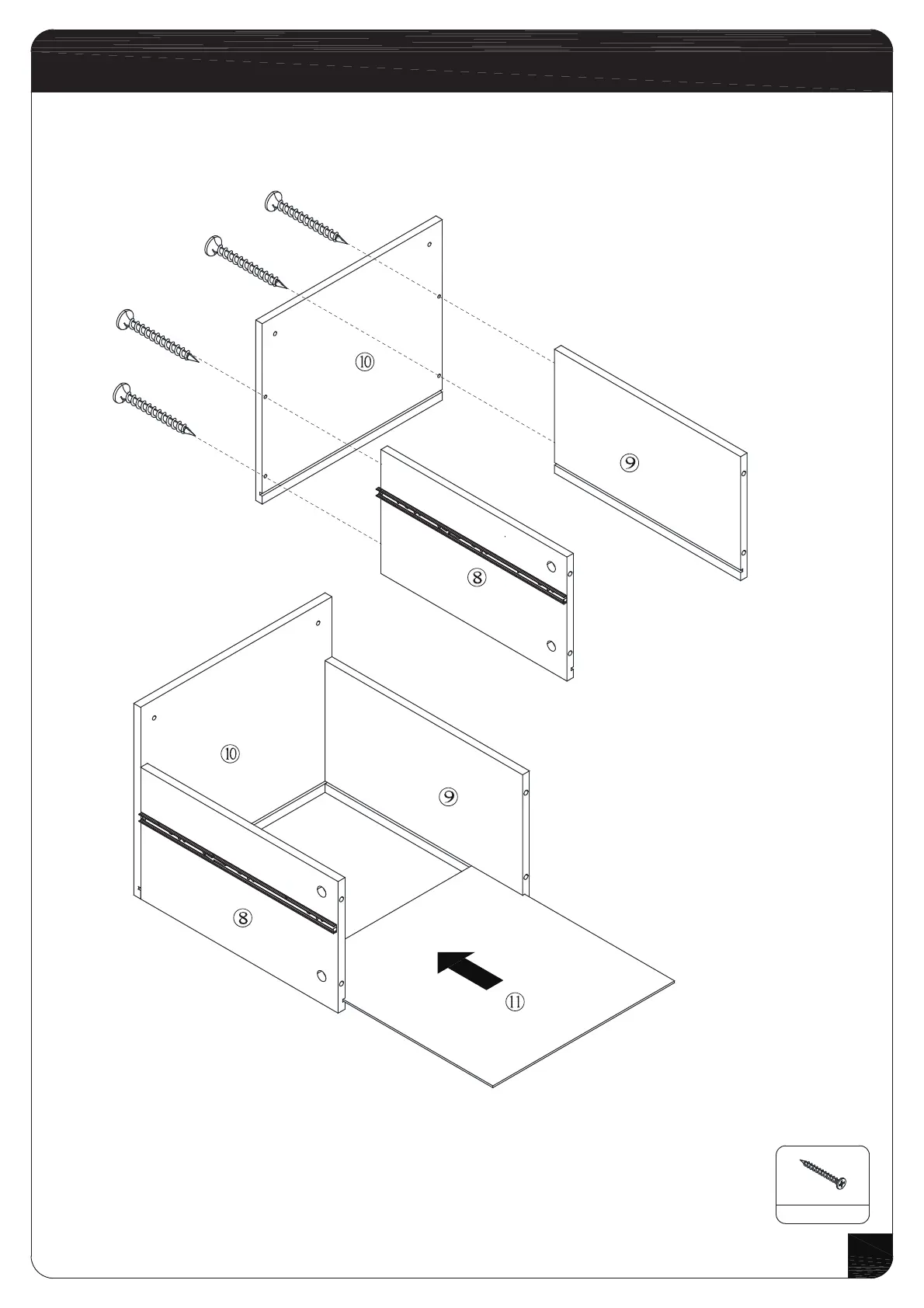 ⑩

⑨

⑧

⑩

⑨

⑧

⑪