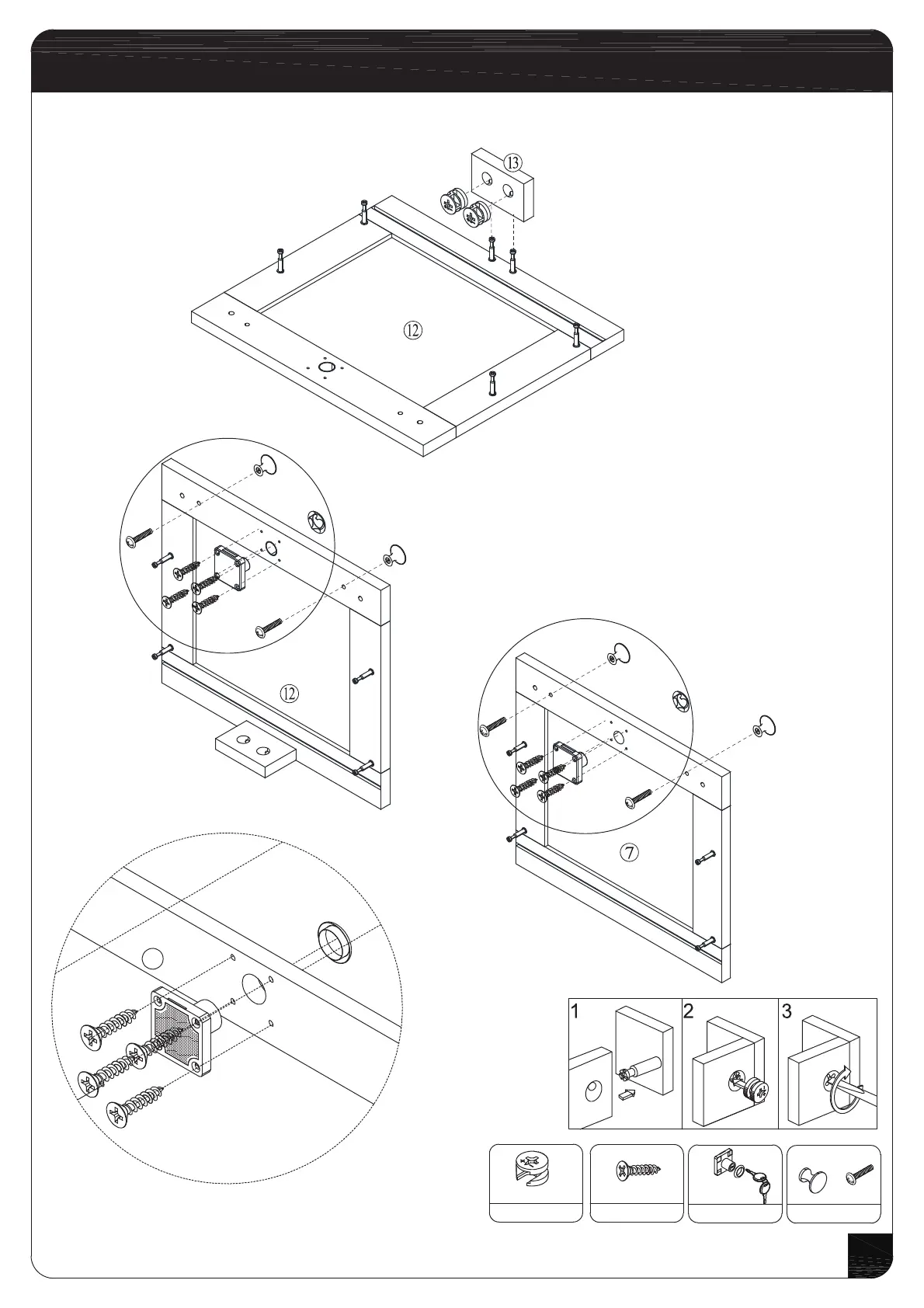 13

12

12

7

1

2

3