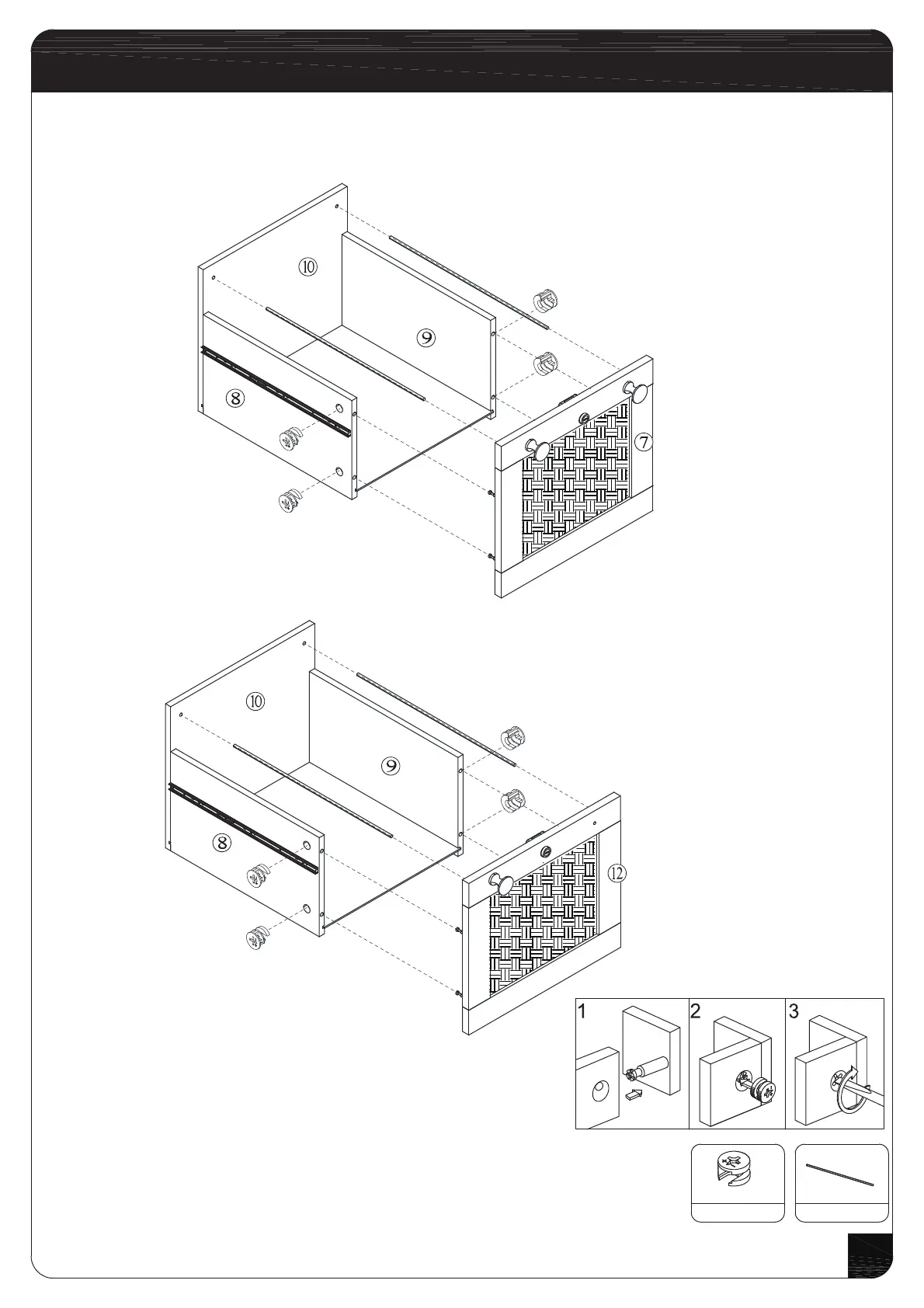 ⑩
⑨
⑧
⑦
⑩
⑨
⑧
⑫
1
2
3