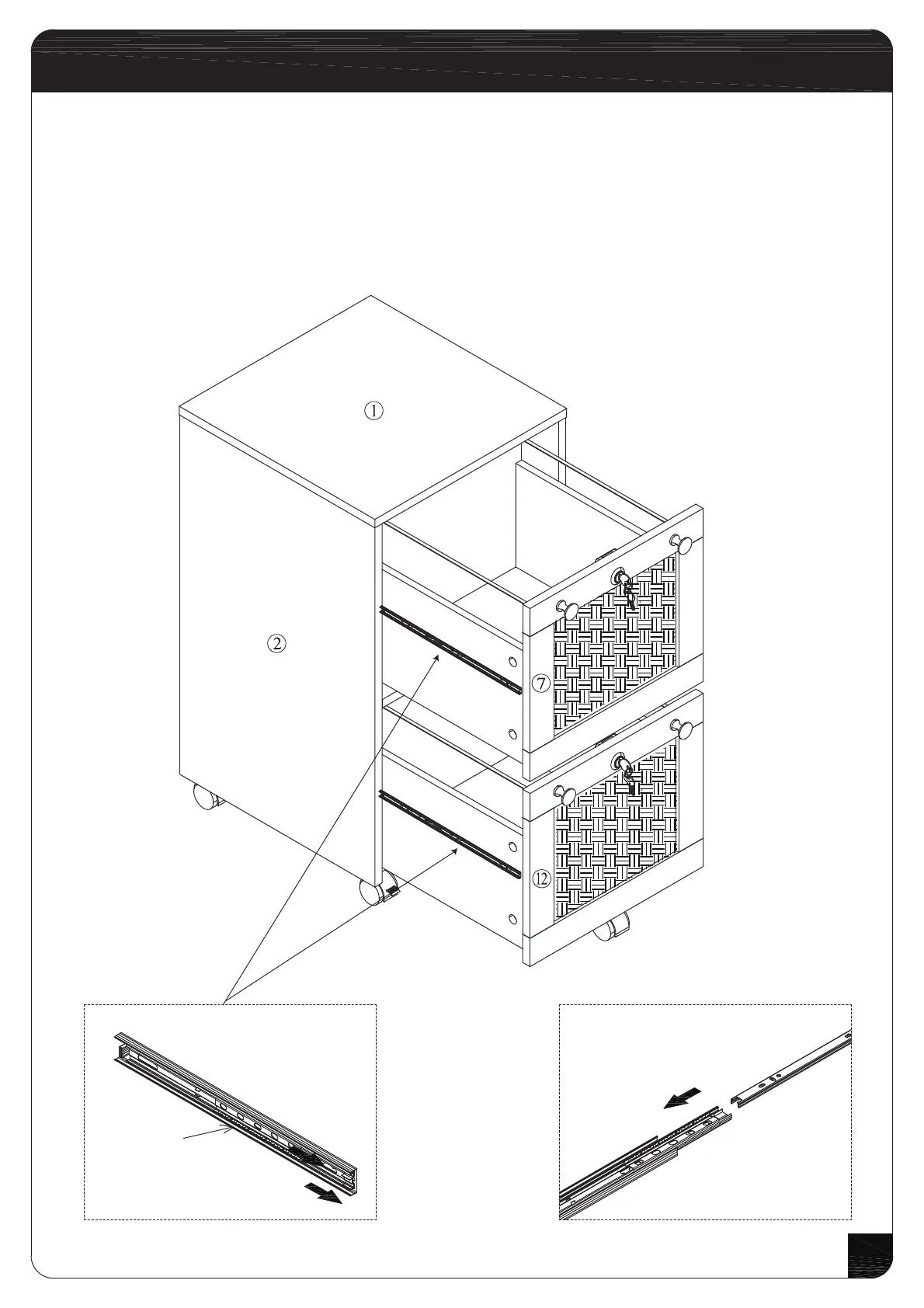 ①
②
⑦
⑫