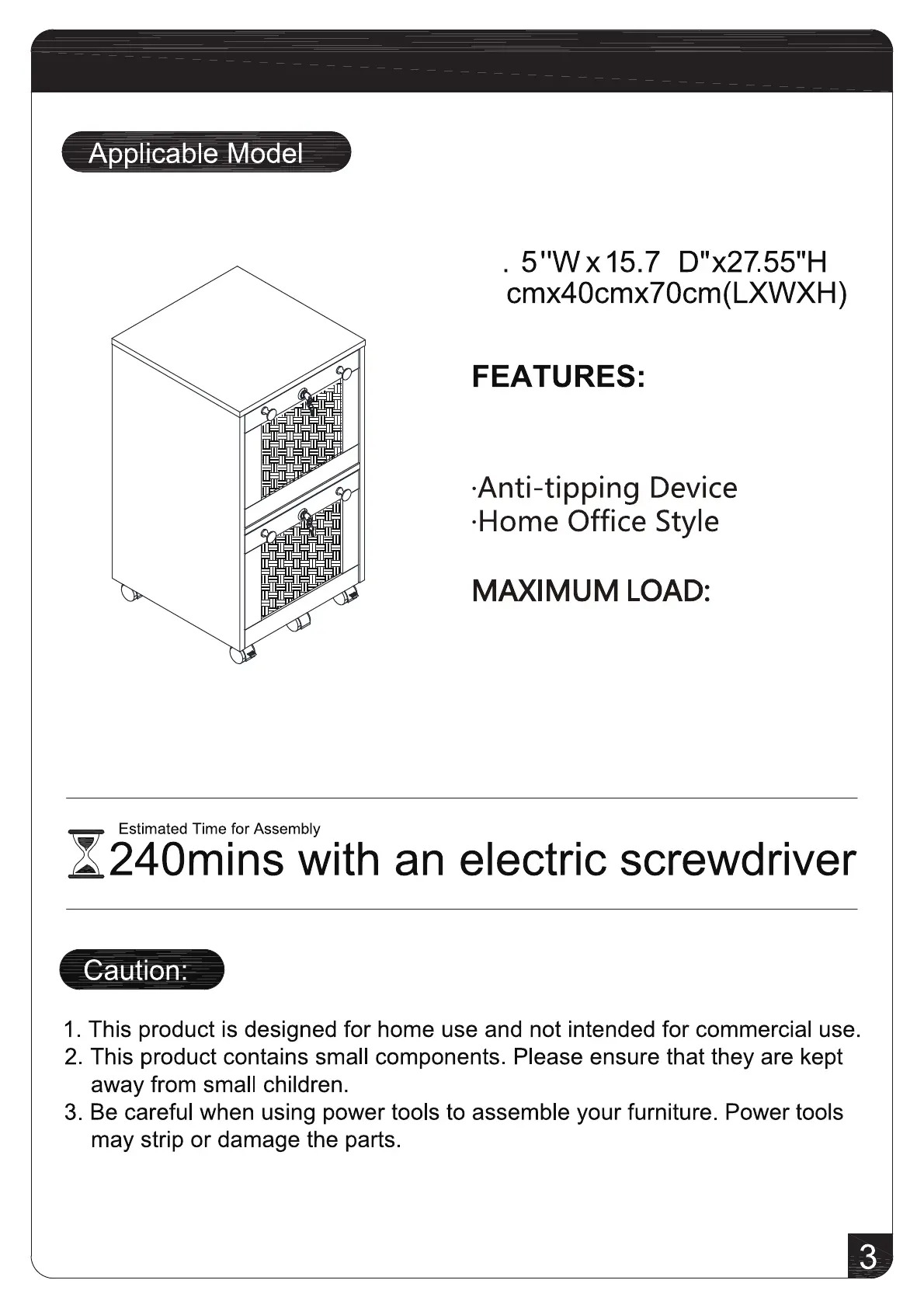 Applicable Model

. 5"W x 15.7 D"x27.55"H
cmx40cmx70cm(LXWXH)

FEATURES:

·Anti-tipping Device
·Home Office Style

MAXIMUM LOAD:

Estimated Time for Assembly
240mins with an electric screwdriver

Caution:

1. This product is designed for home use and not intended for commercial use.
2. This product contains small components. Please ensure that they are kept away from small children.
3. Be careful when using power tools to assemble your furniture. Power tools may strip or damage the parts.

3