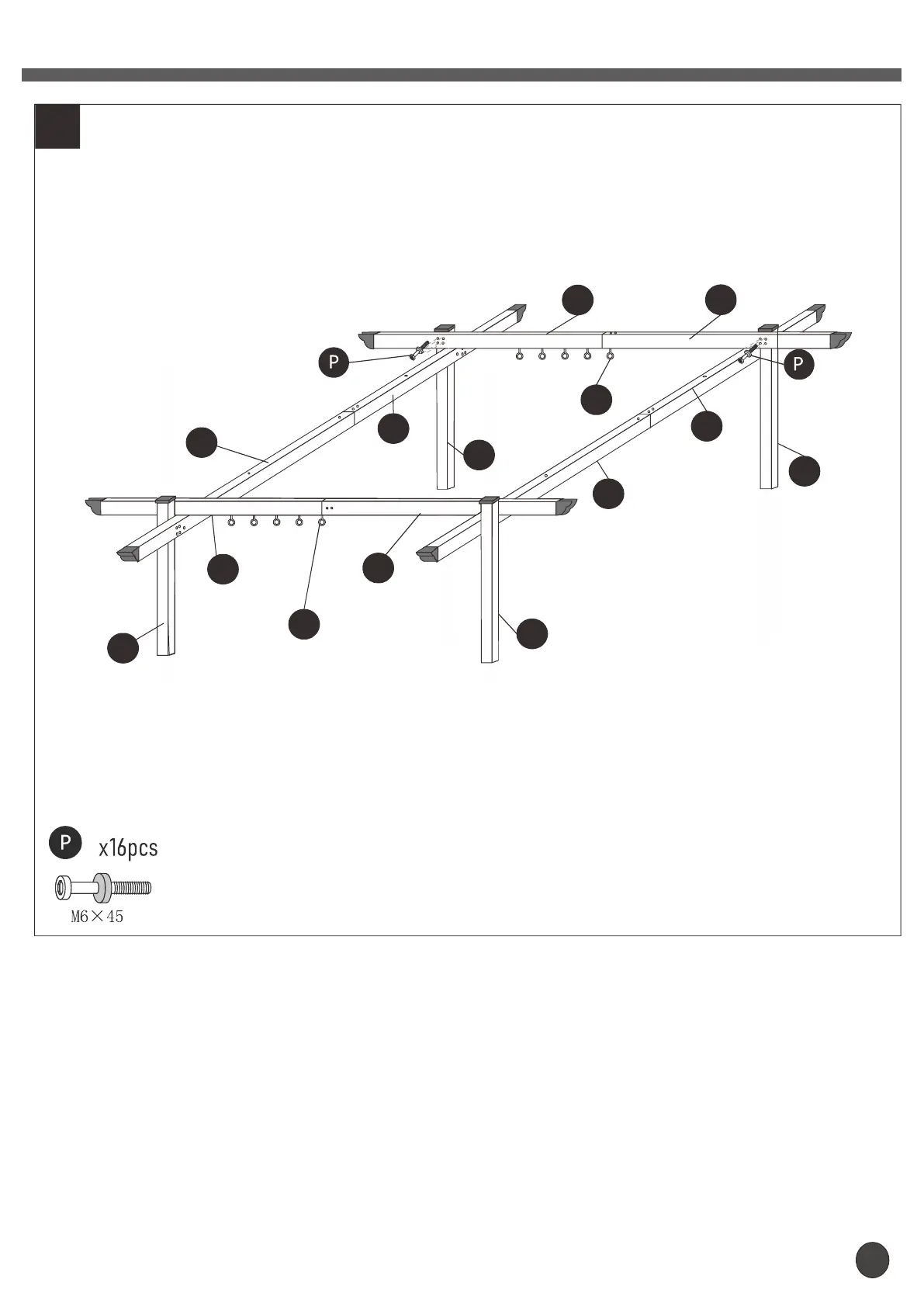 P

P

P x16pcs

M6×45