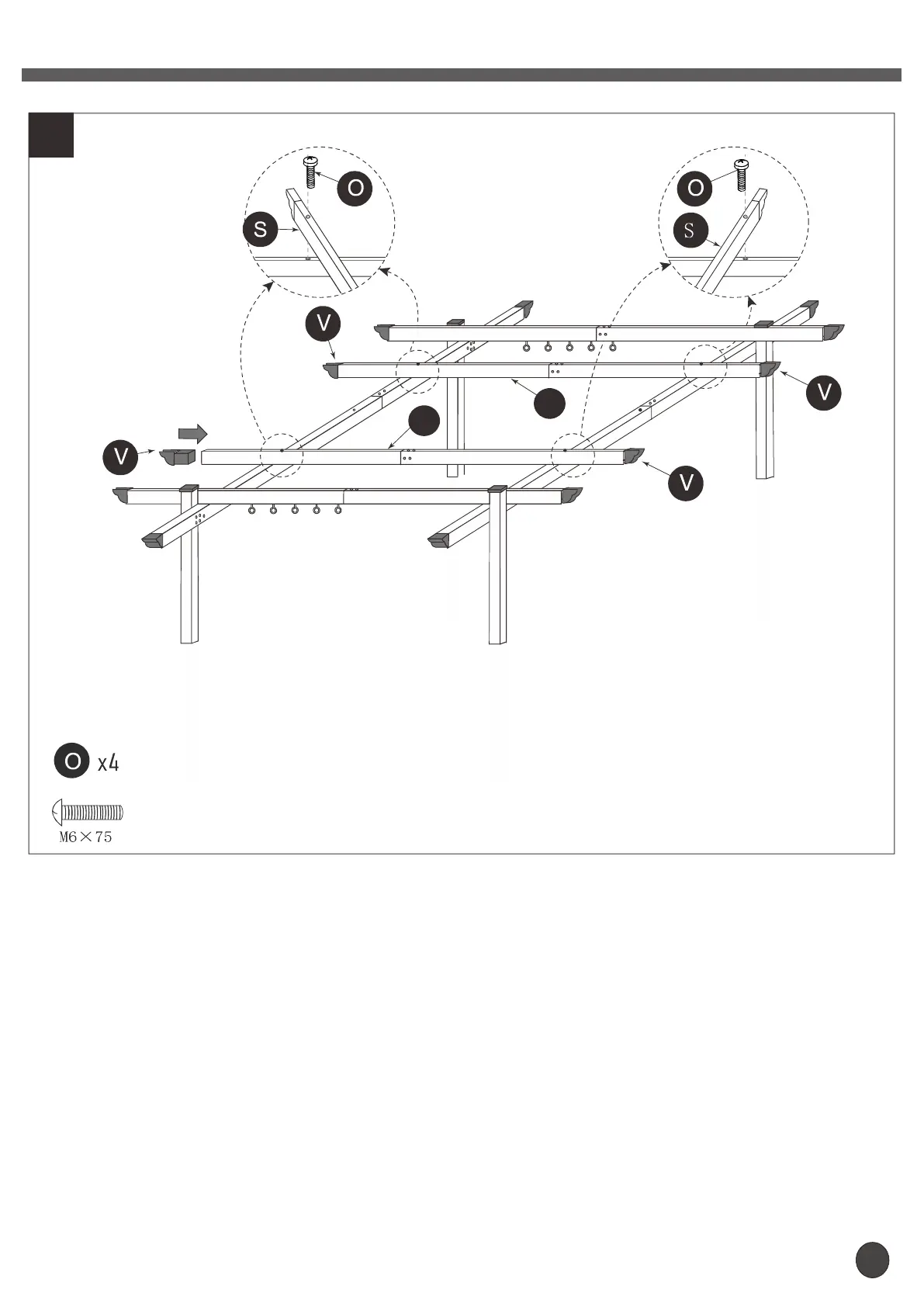 O

S

O

S

V

V

V

V

O x4

M6×75