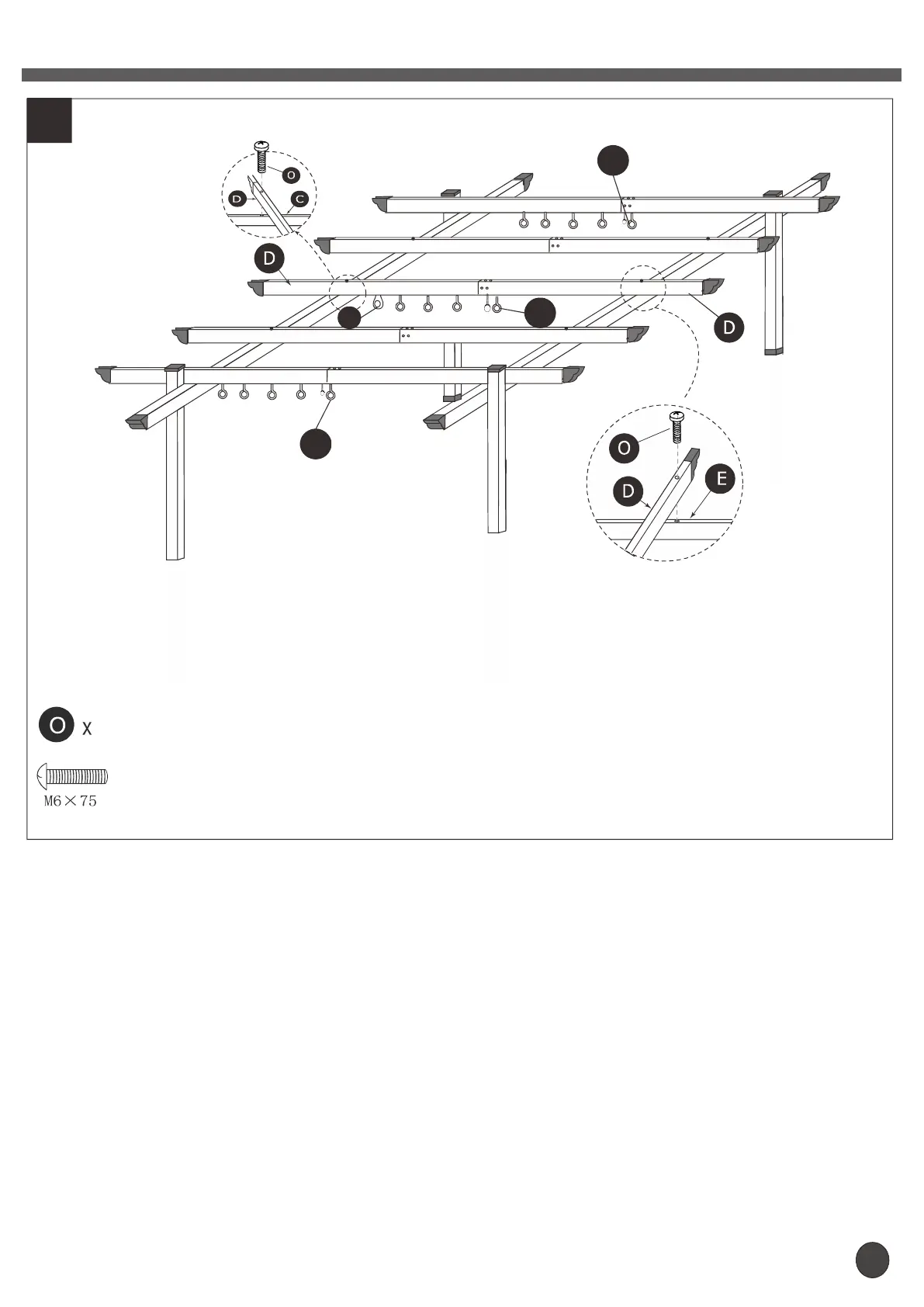 O
D
C
D
D
O
D
E
O x
M6×75