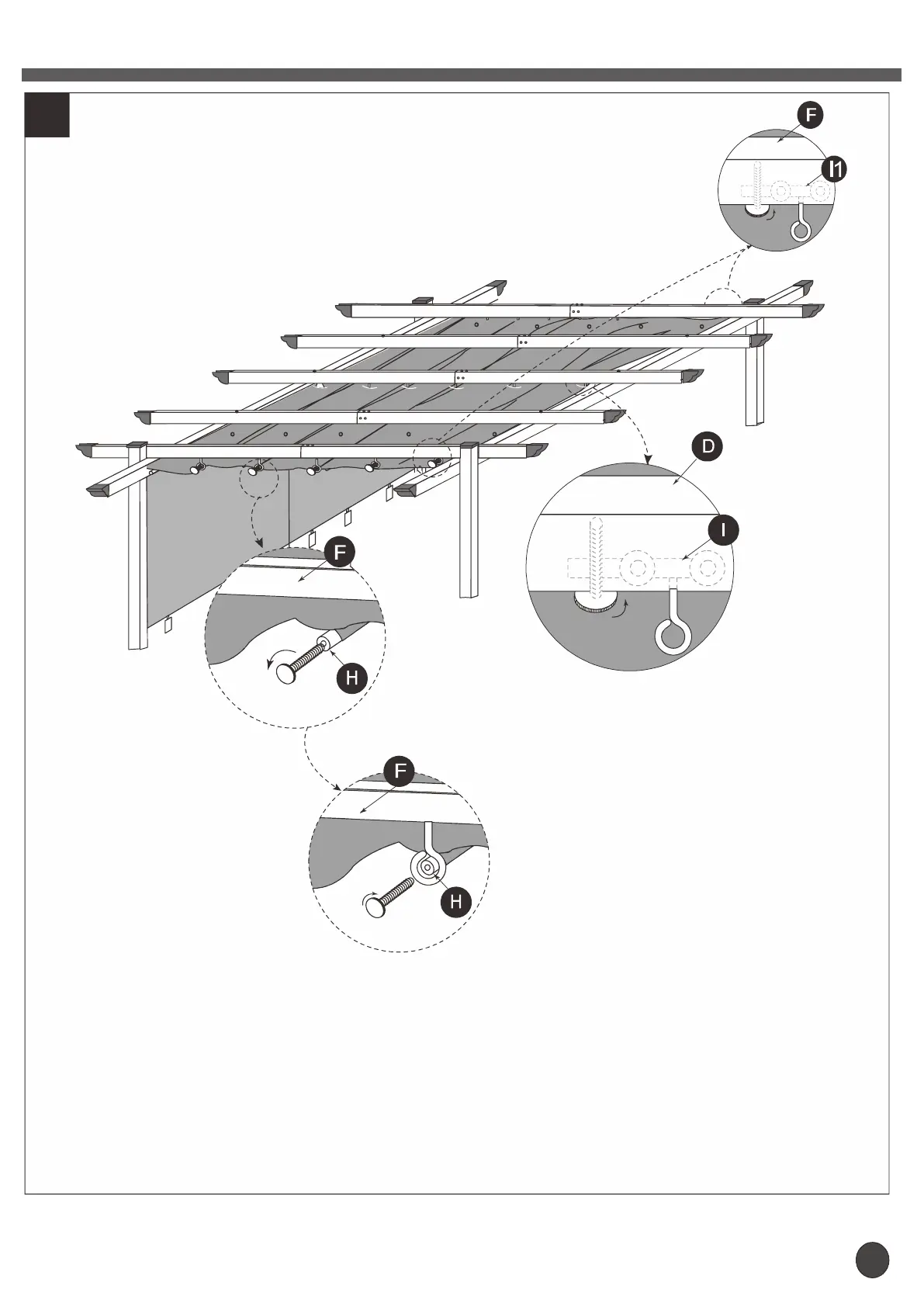 F

I1

D

I

F

H

F

H