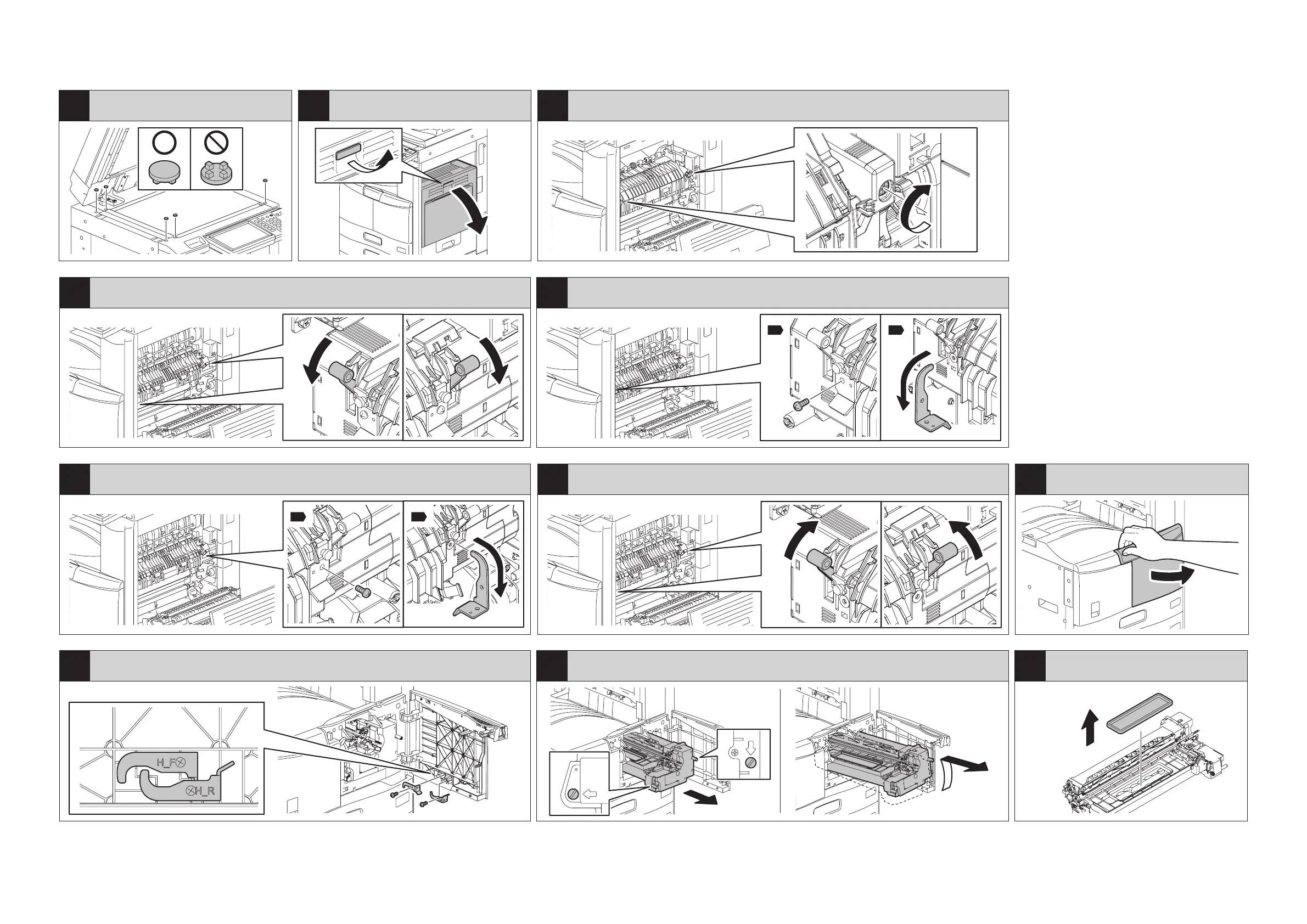 H_F
H_R