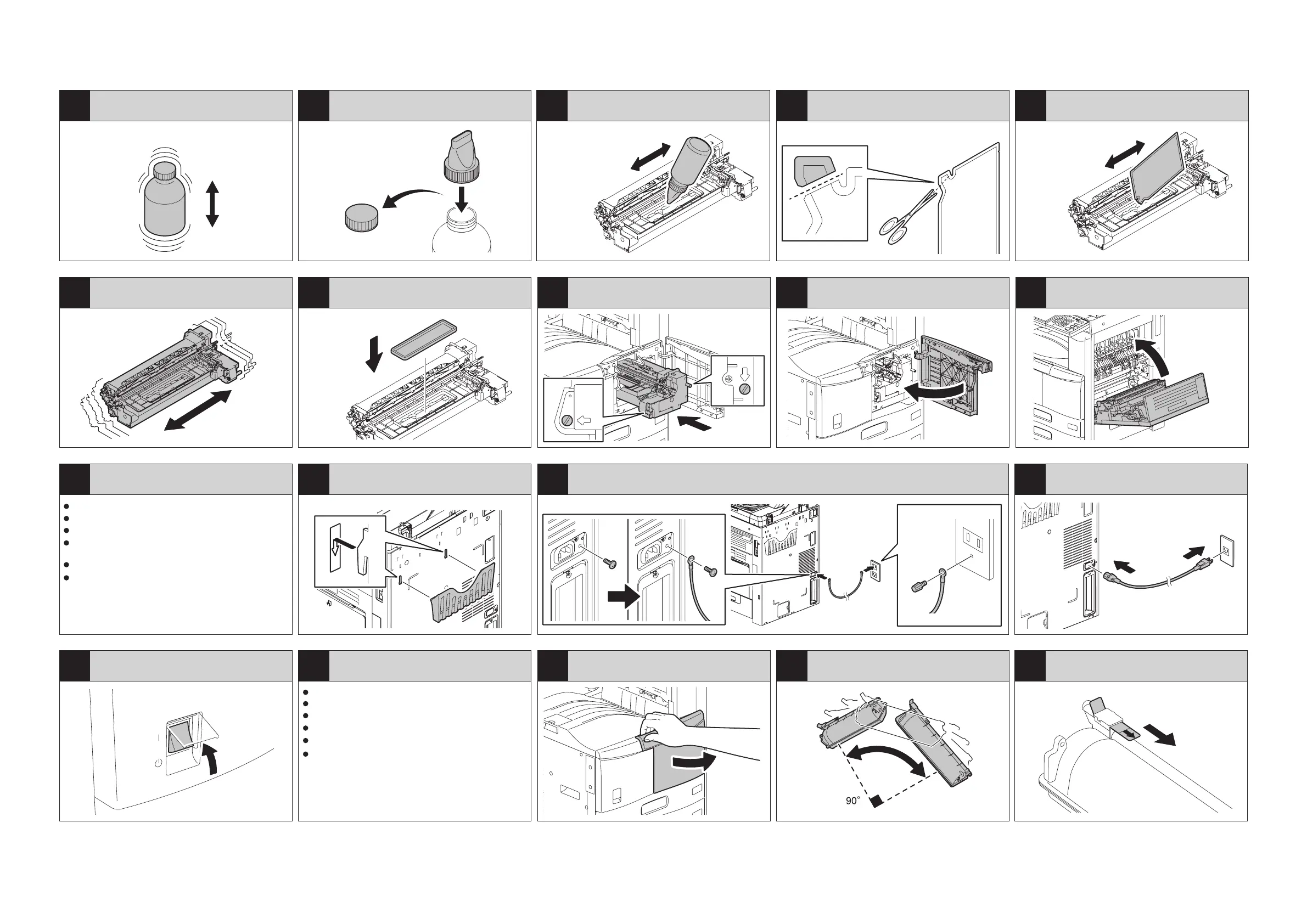 90°