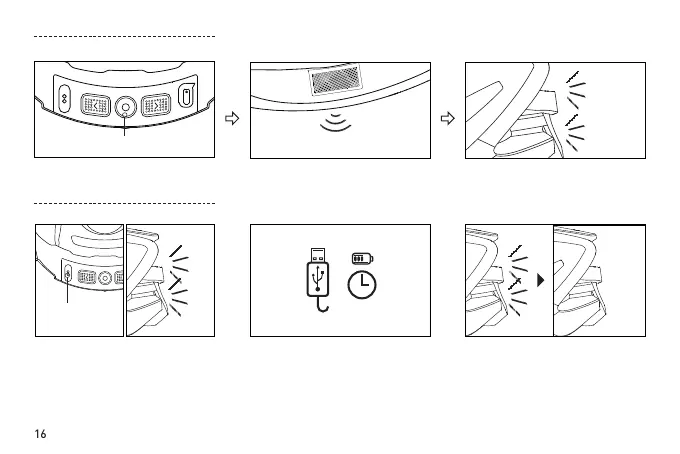 16