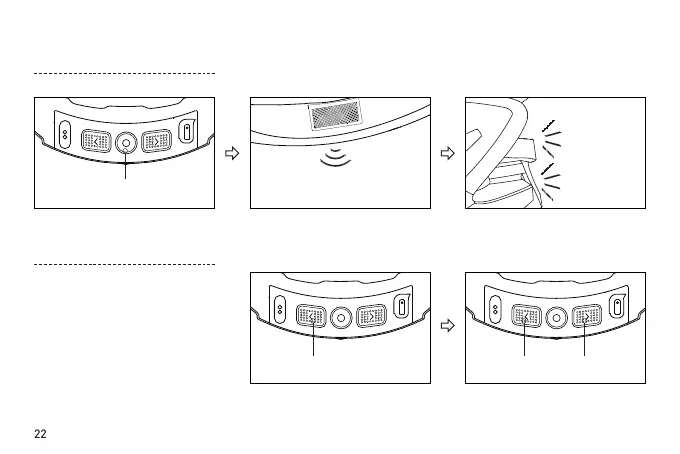 22