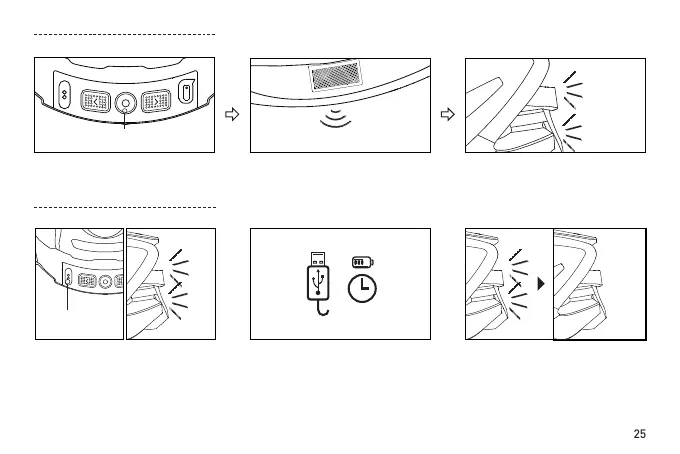 25