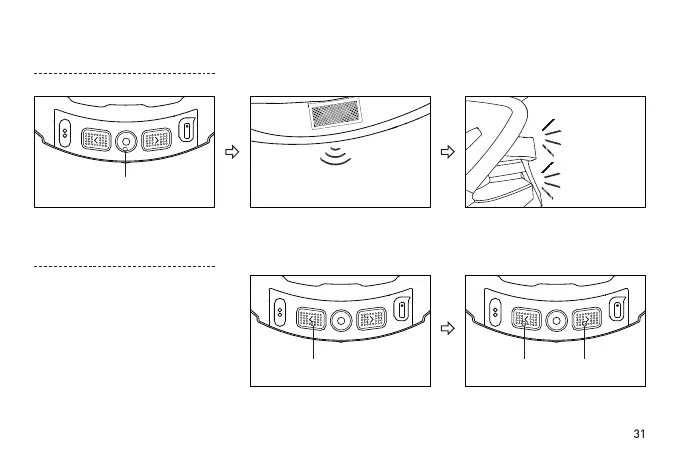 31