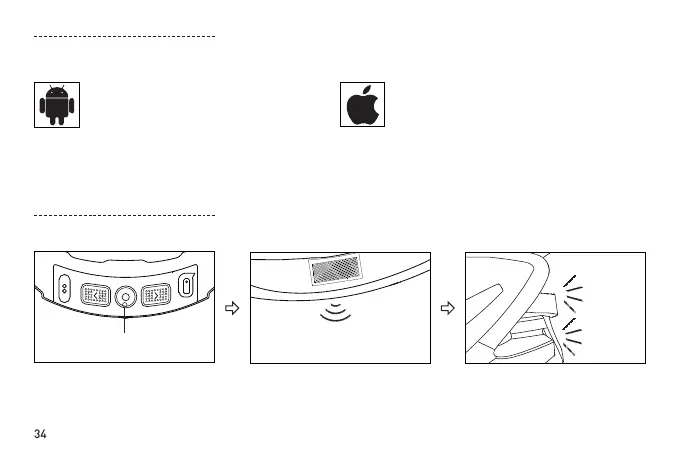 34