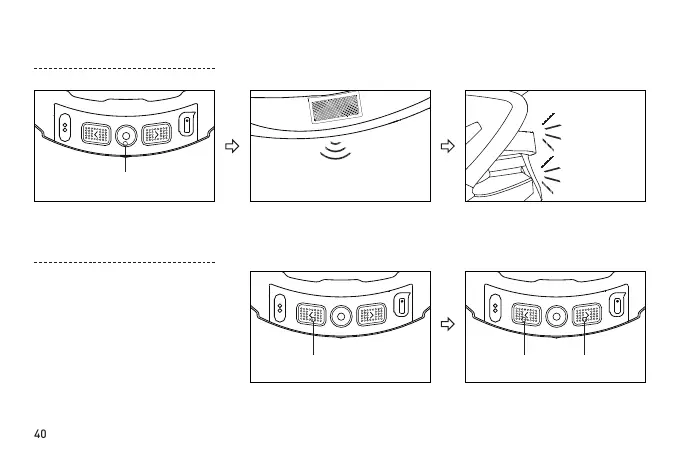 40