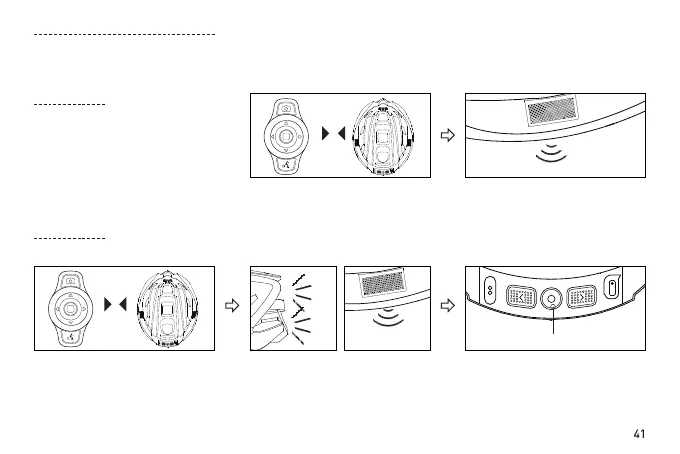 41