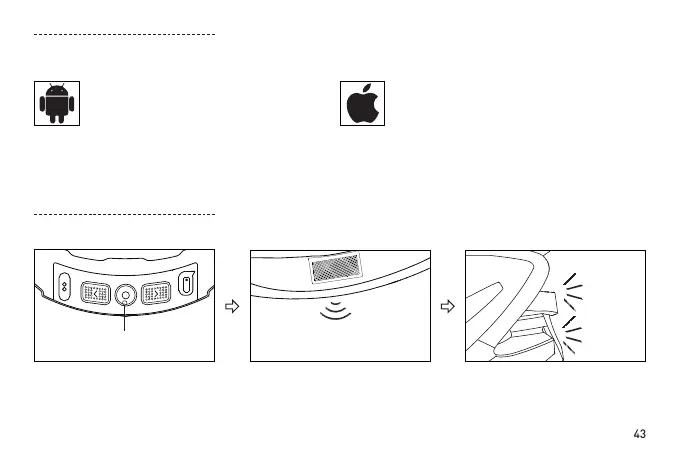 43