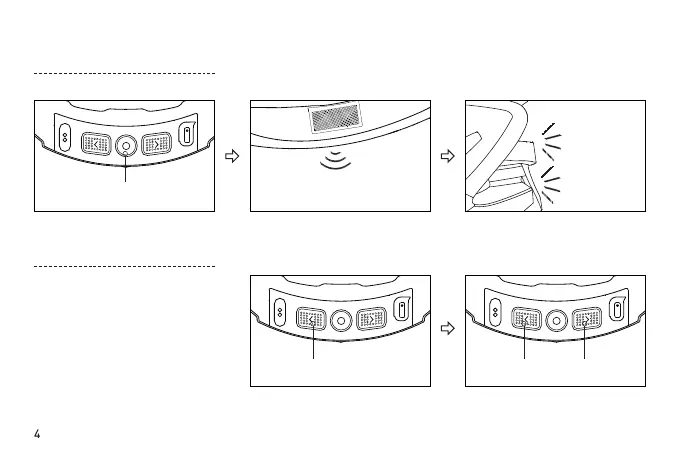 4