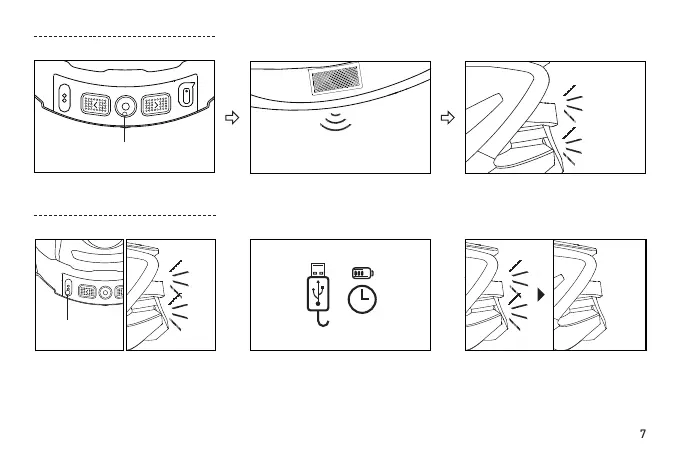 7