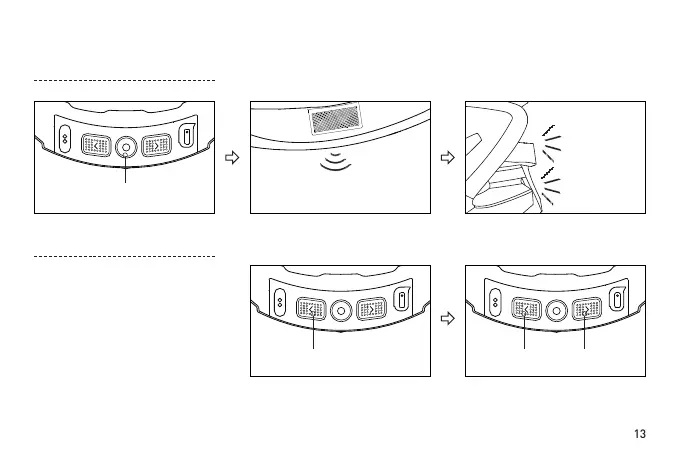 13