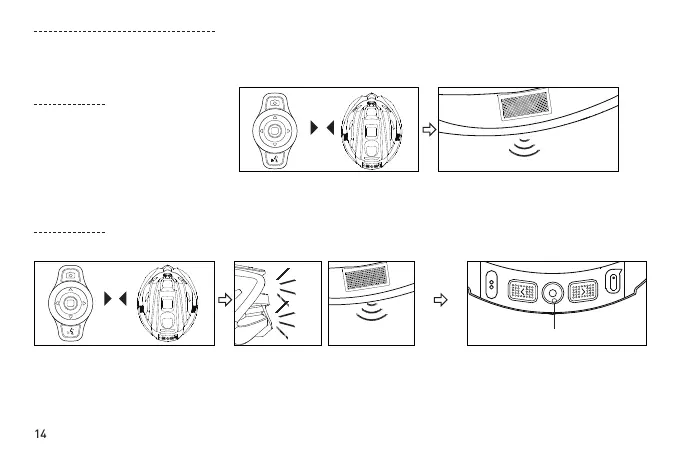 14