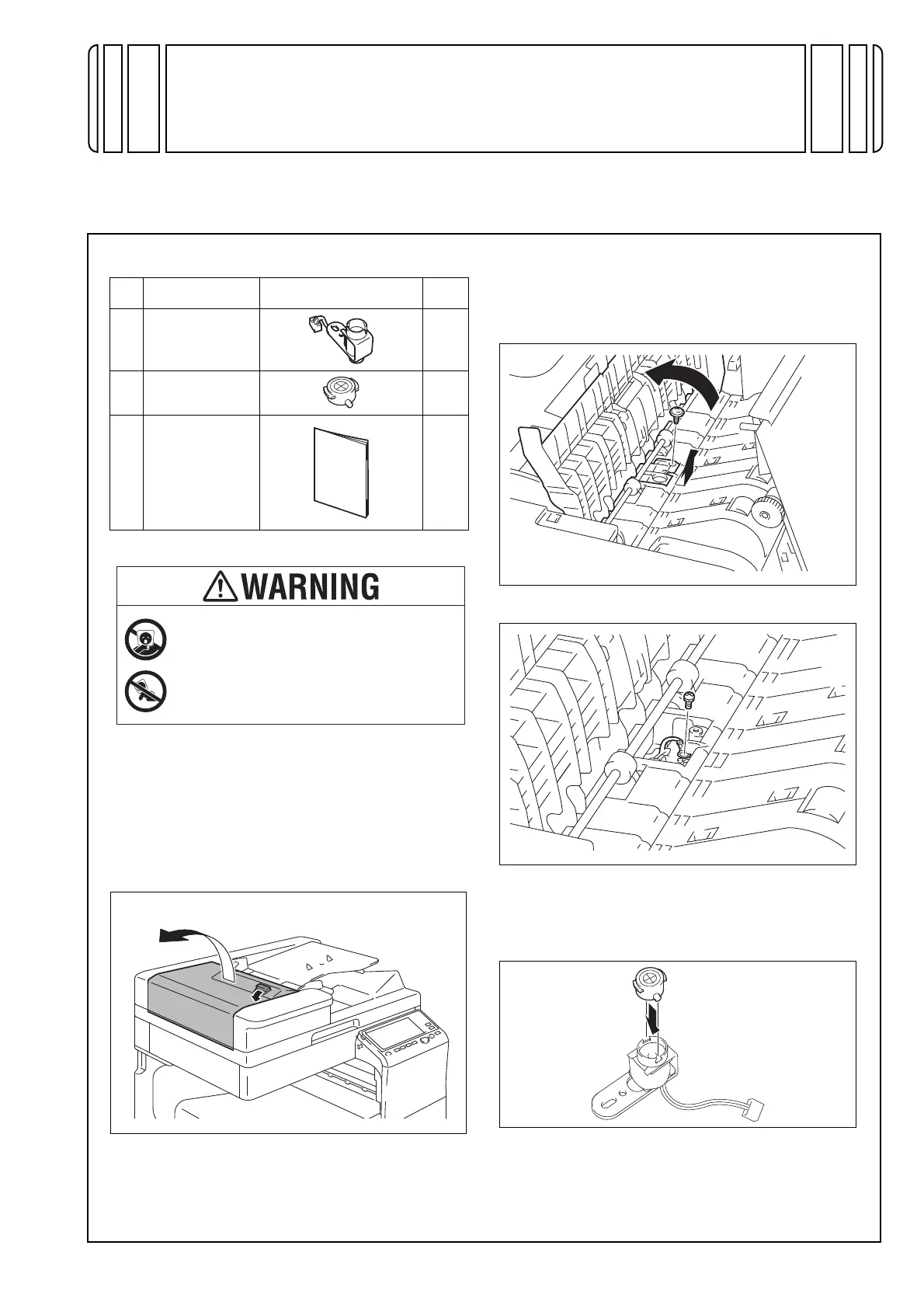 WARNING