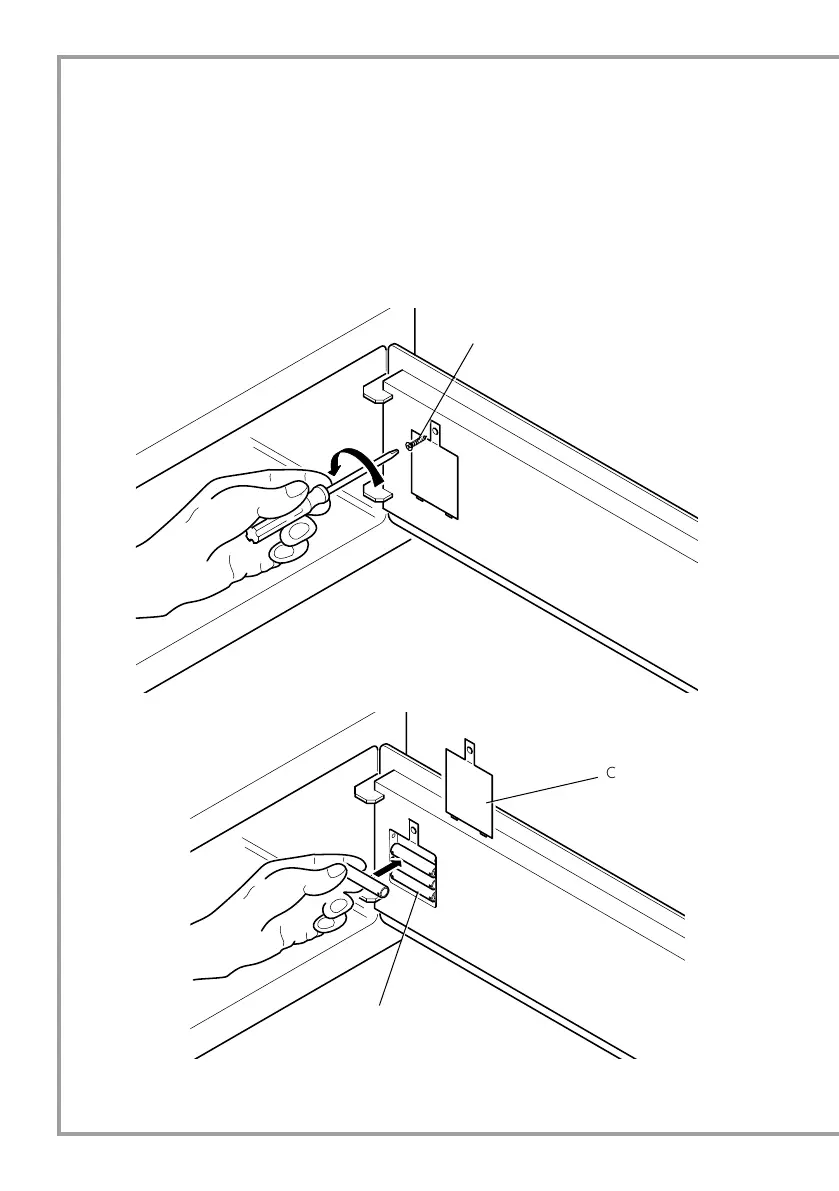 C