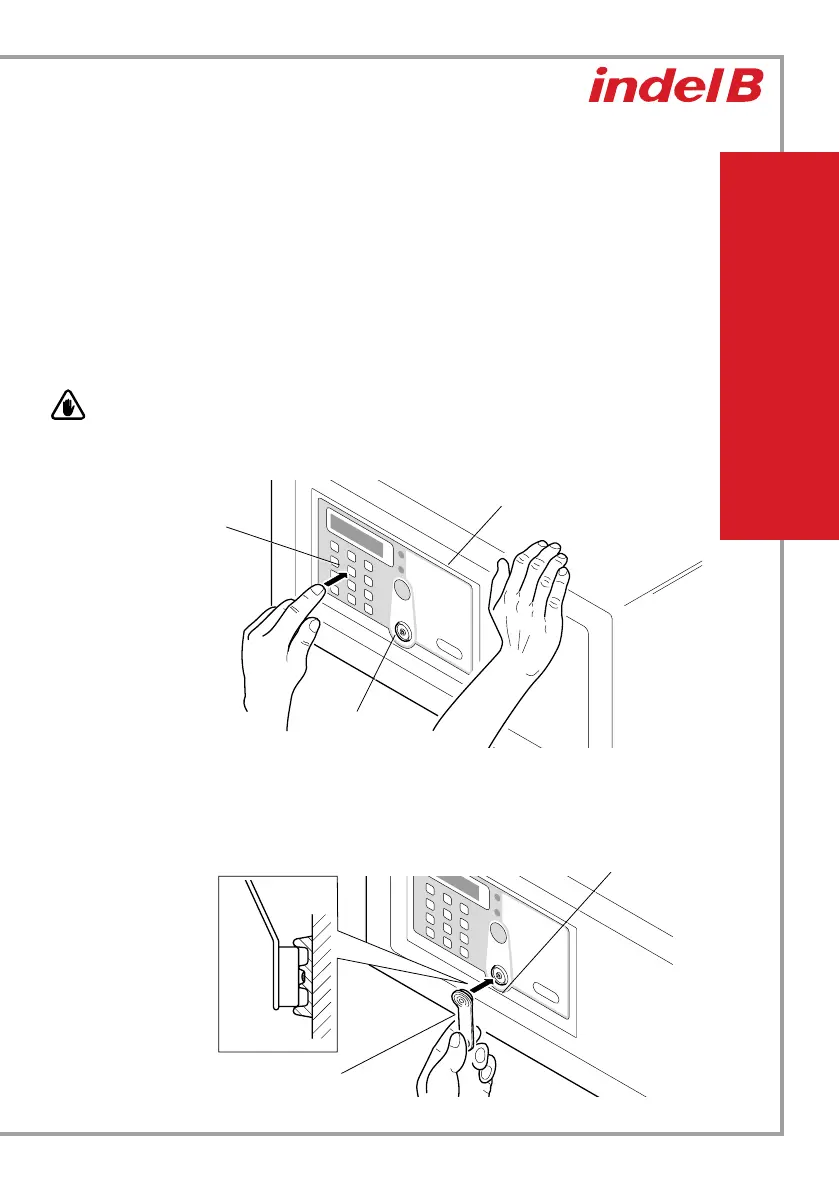 indel B