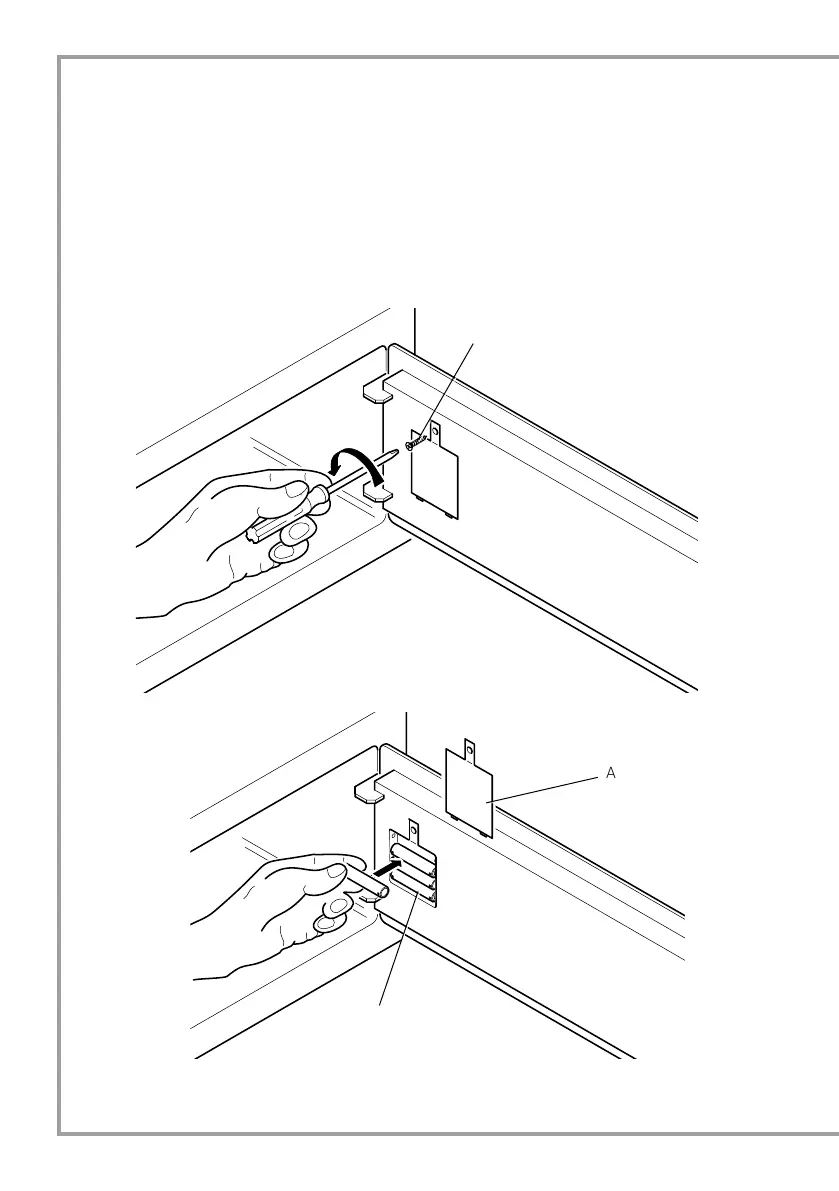 A