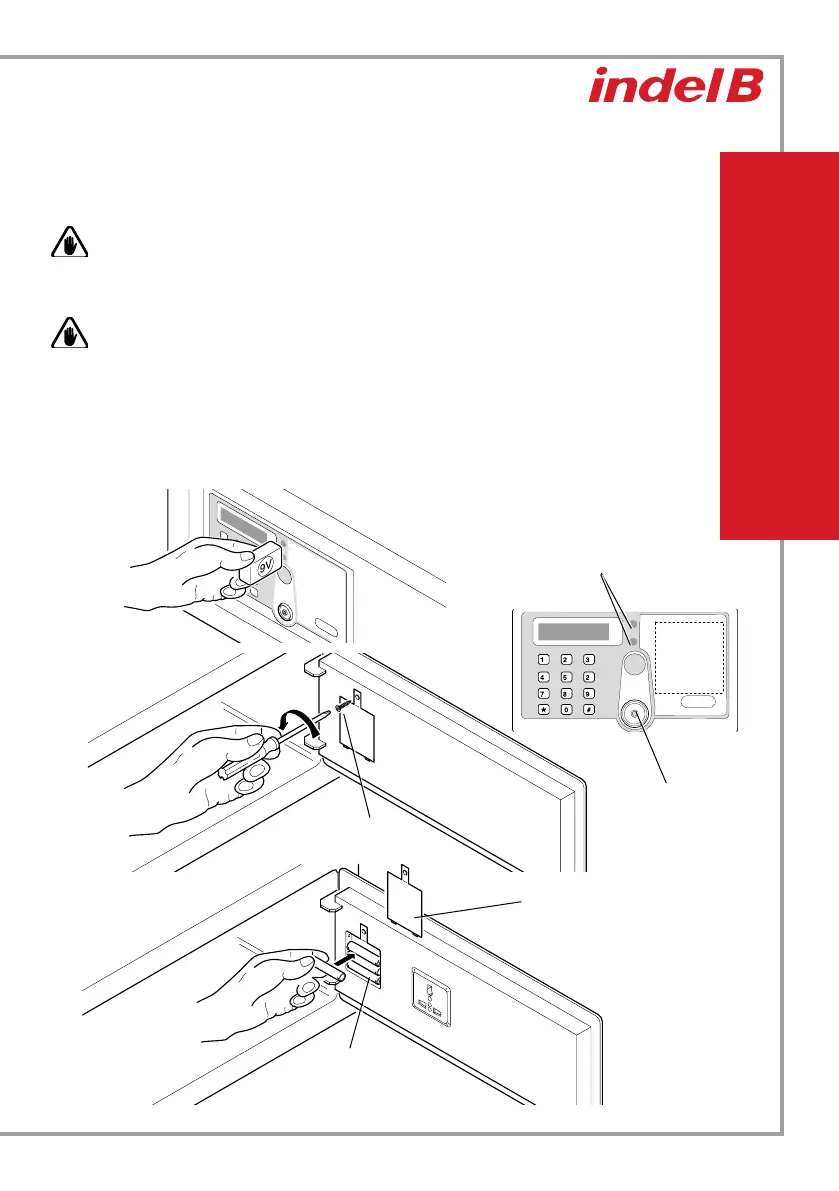 indel B

9V

1 2 3
4 5 2
7 8 9
★ 0 #