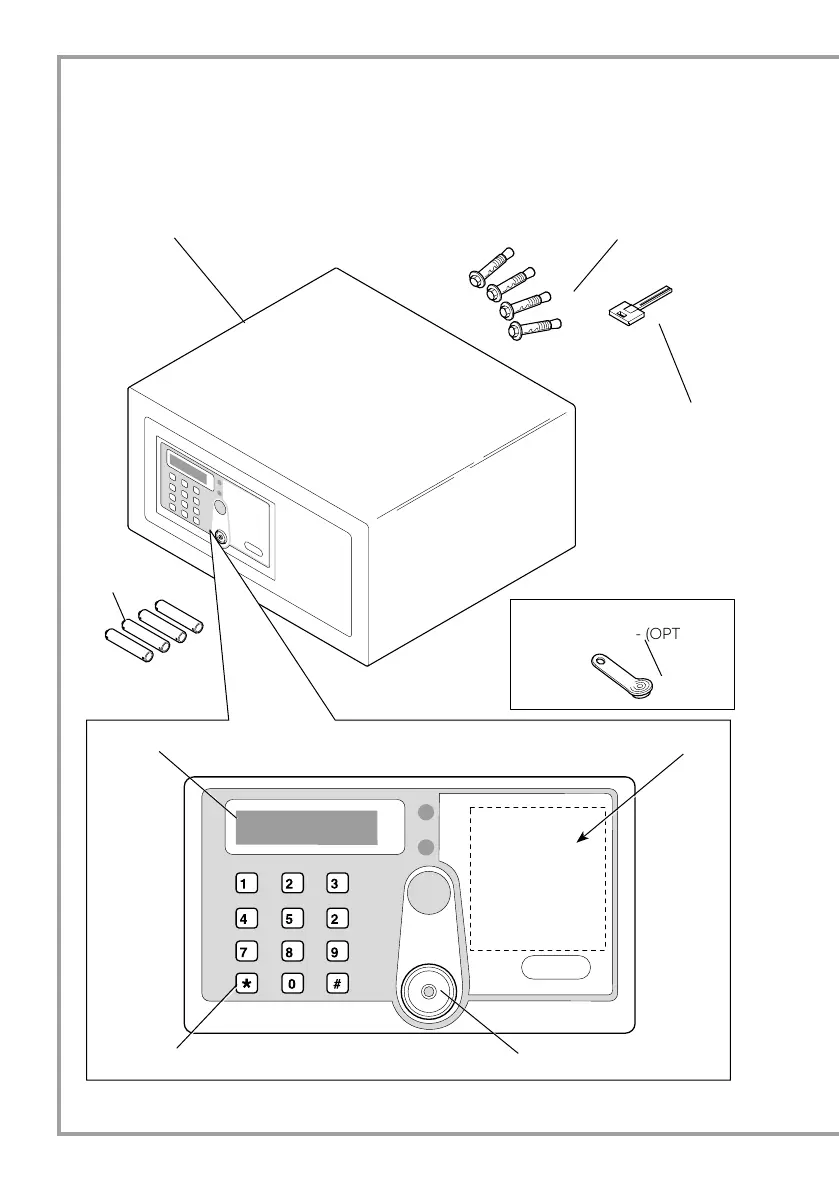 - (OPT

1 2 3
4 5 2
7 8 9
* 0 #