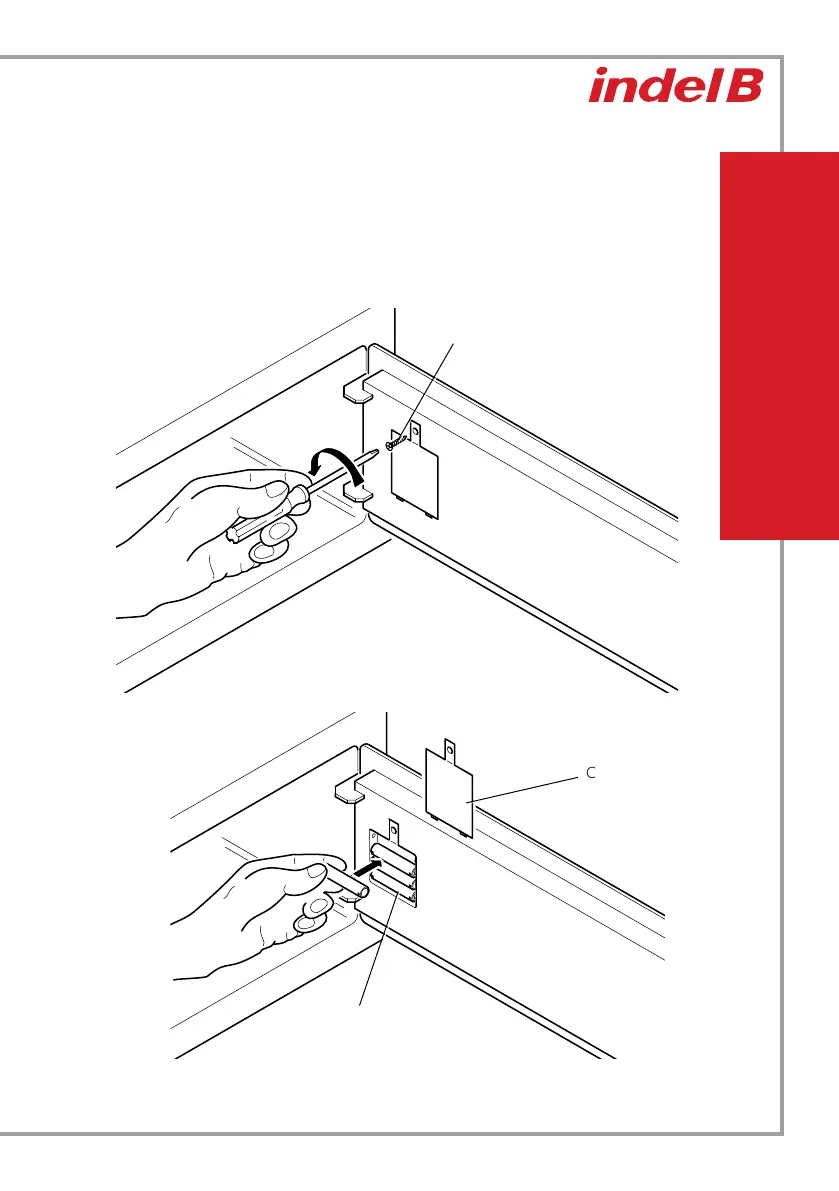 indel B

C