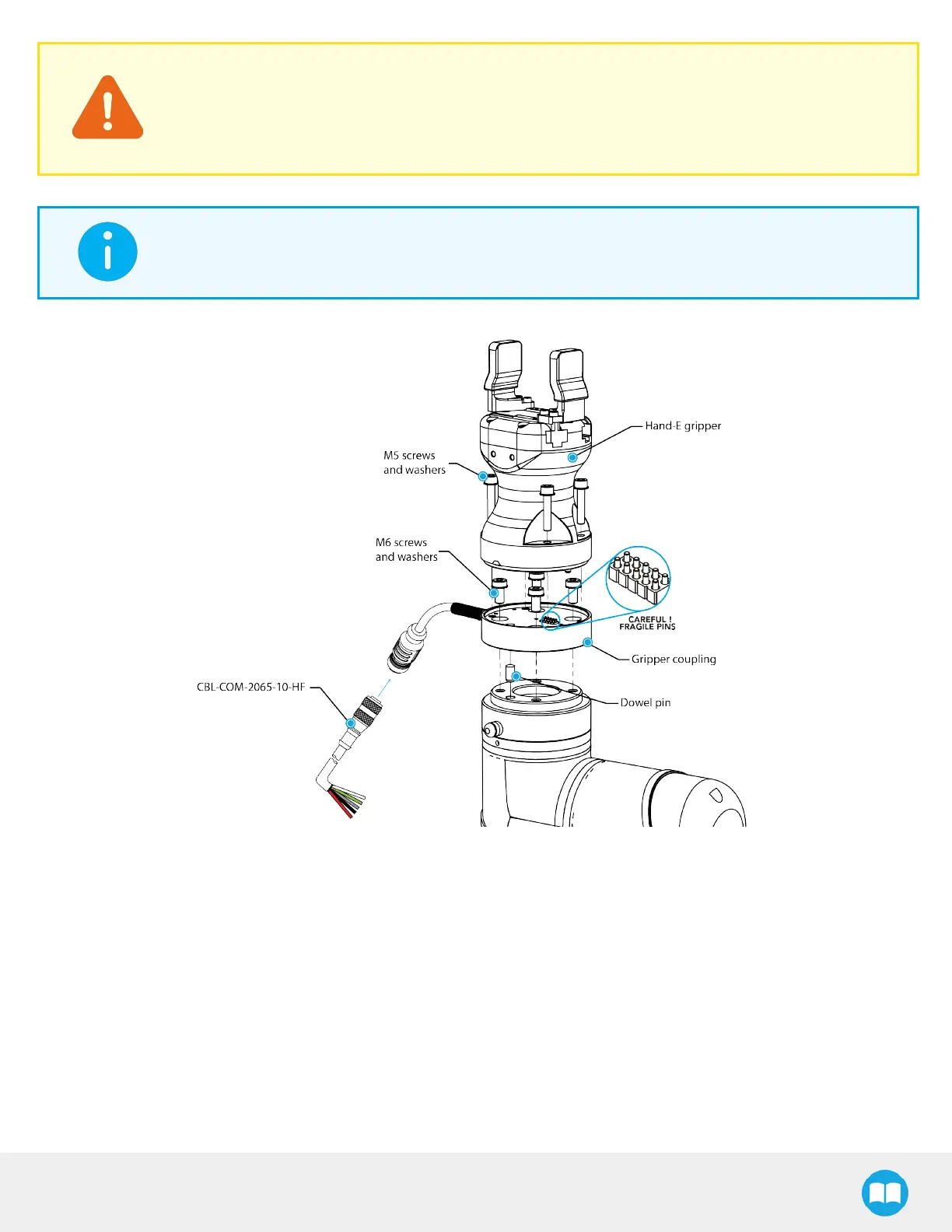 Hand-E gripper

M5 screws
and washers

M6 screws
and washers

CAREFUL !
FRAGILE PINS

Gripper coupling

CBL-COM-2065-10-HF

Dowel pin