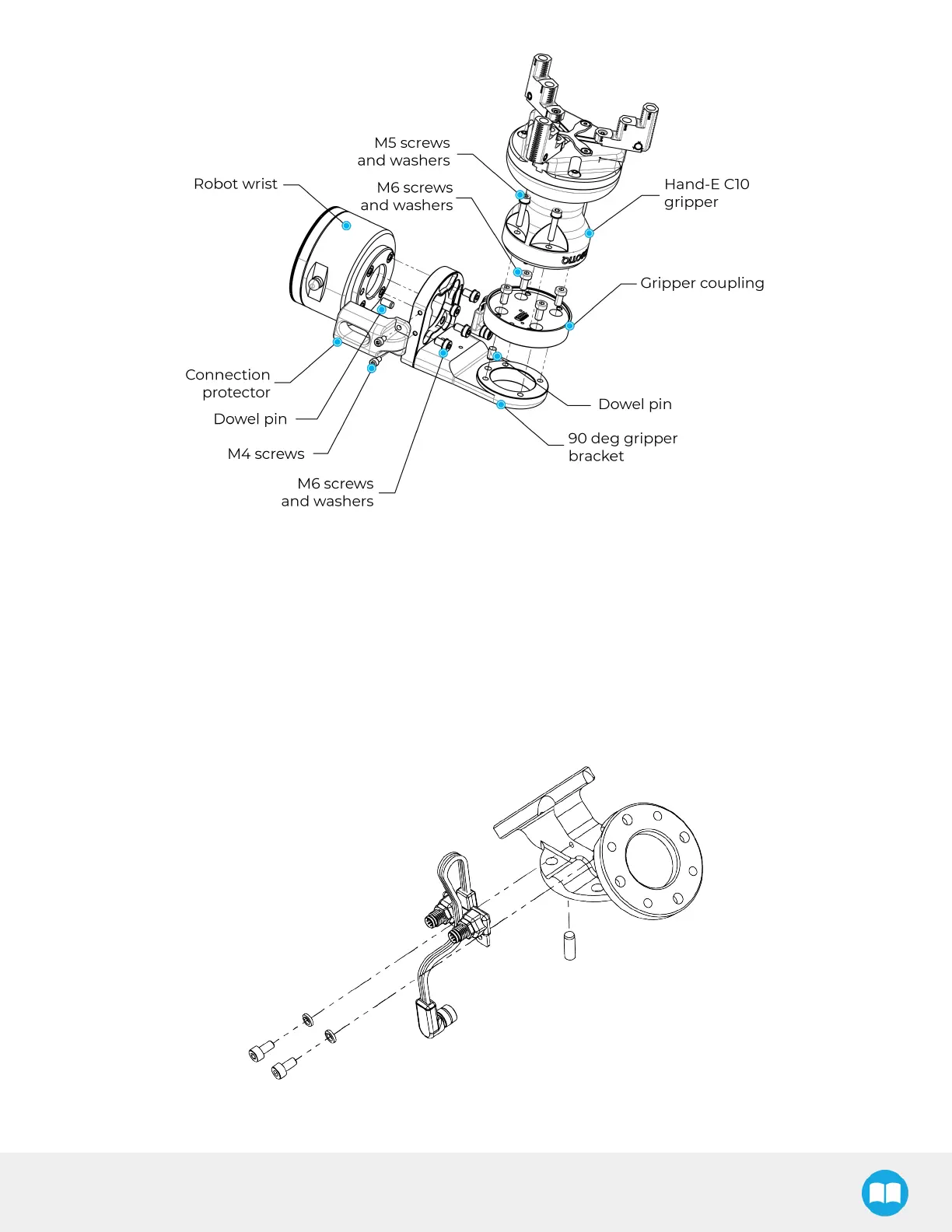 M5 screws and washers

Robot wrist

M6 screws and washers

Hand-E C10 gripper

Gripper coupling

Connection protector

Dowel pin

M4 screws

M6 screws and washers

Dowel pin

90 deg gripper bracket