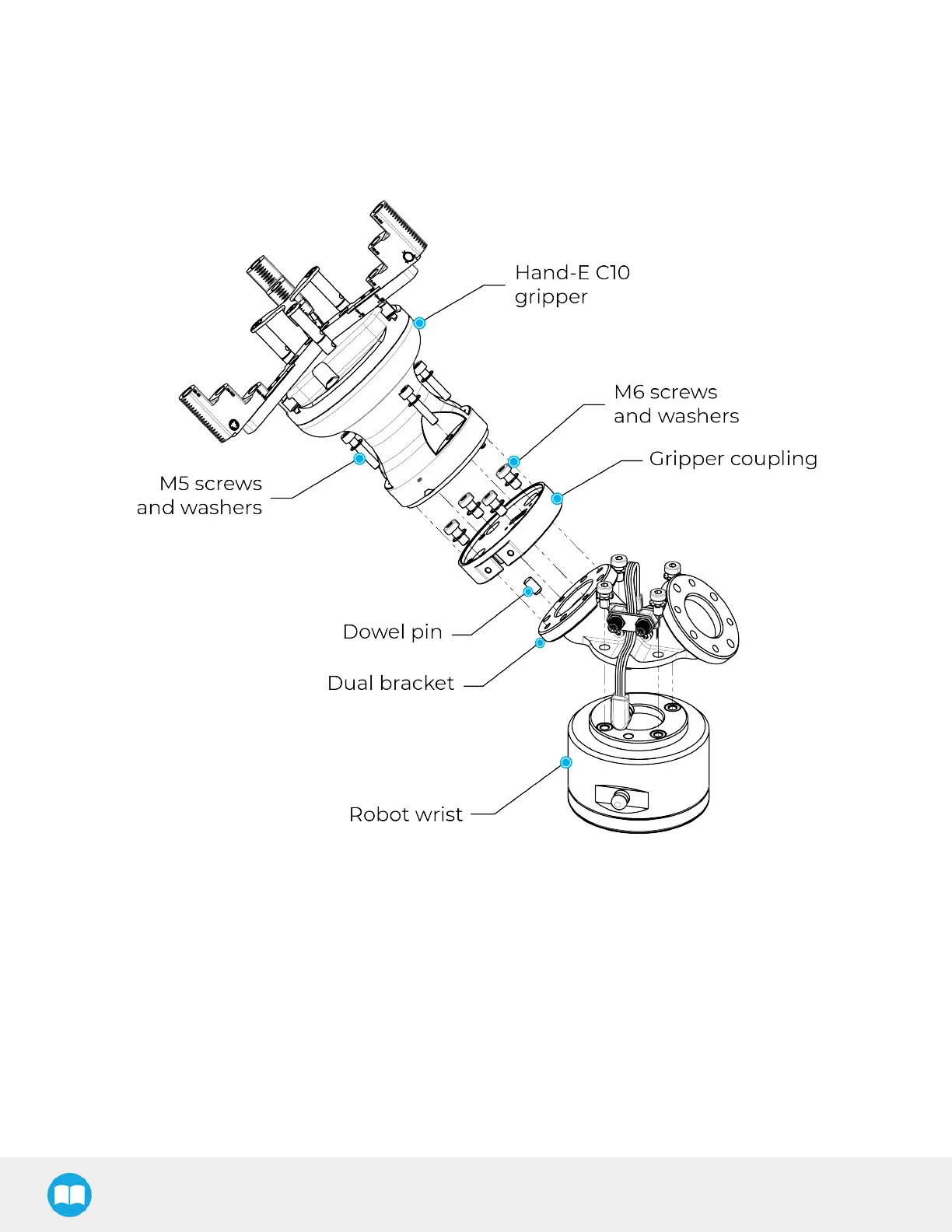 Hand-E C10 gripper

M6 screws and washers

Gripper coupling

M5 screws and washers

Dowel pin

Dual bracket

Robot wrist