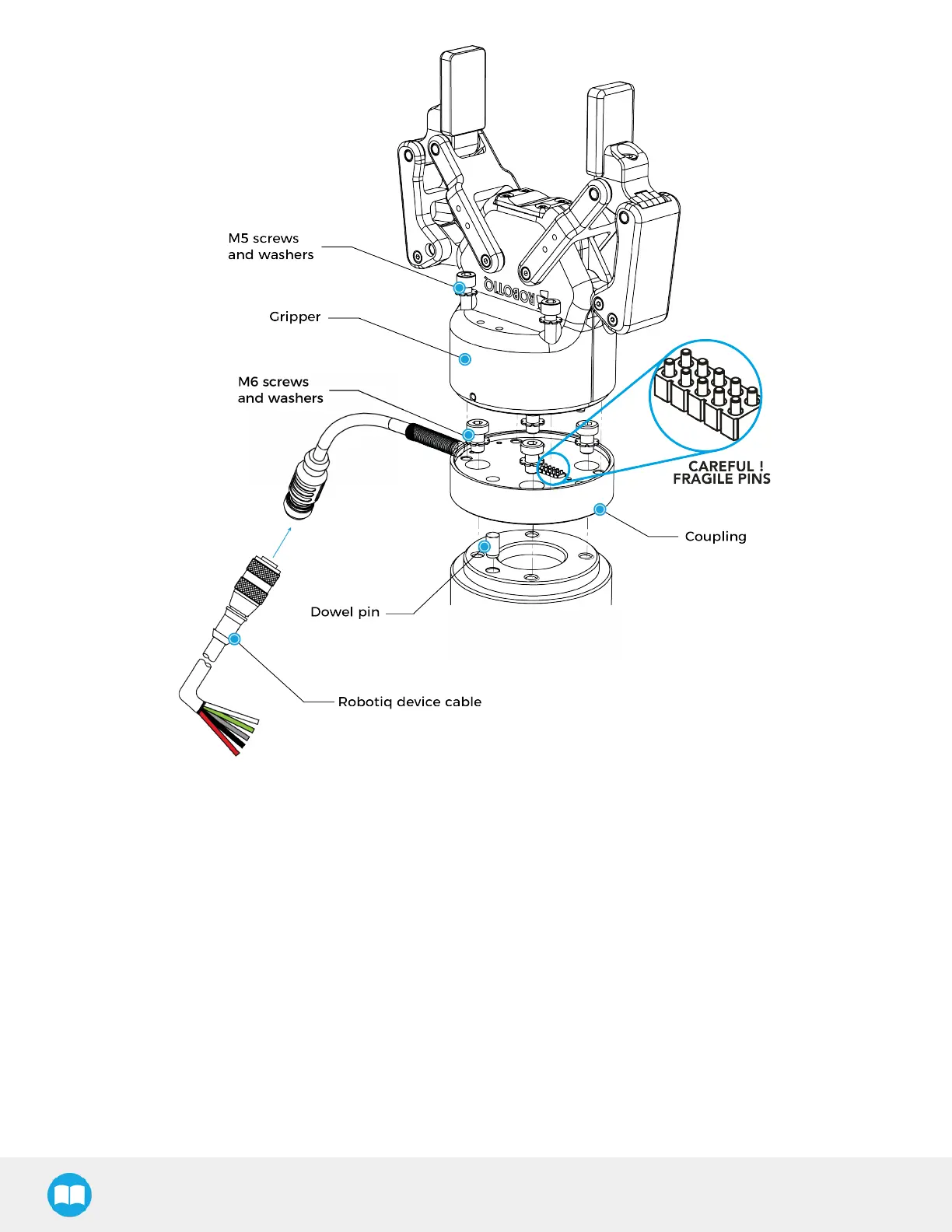 M5 screws and washers

ROBOTIQ

Gripper

M6 screws and washers

CAREFUL ! FRAGILE PINS

Coupling

Dowel pin

Robotiq device cable