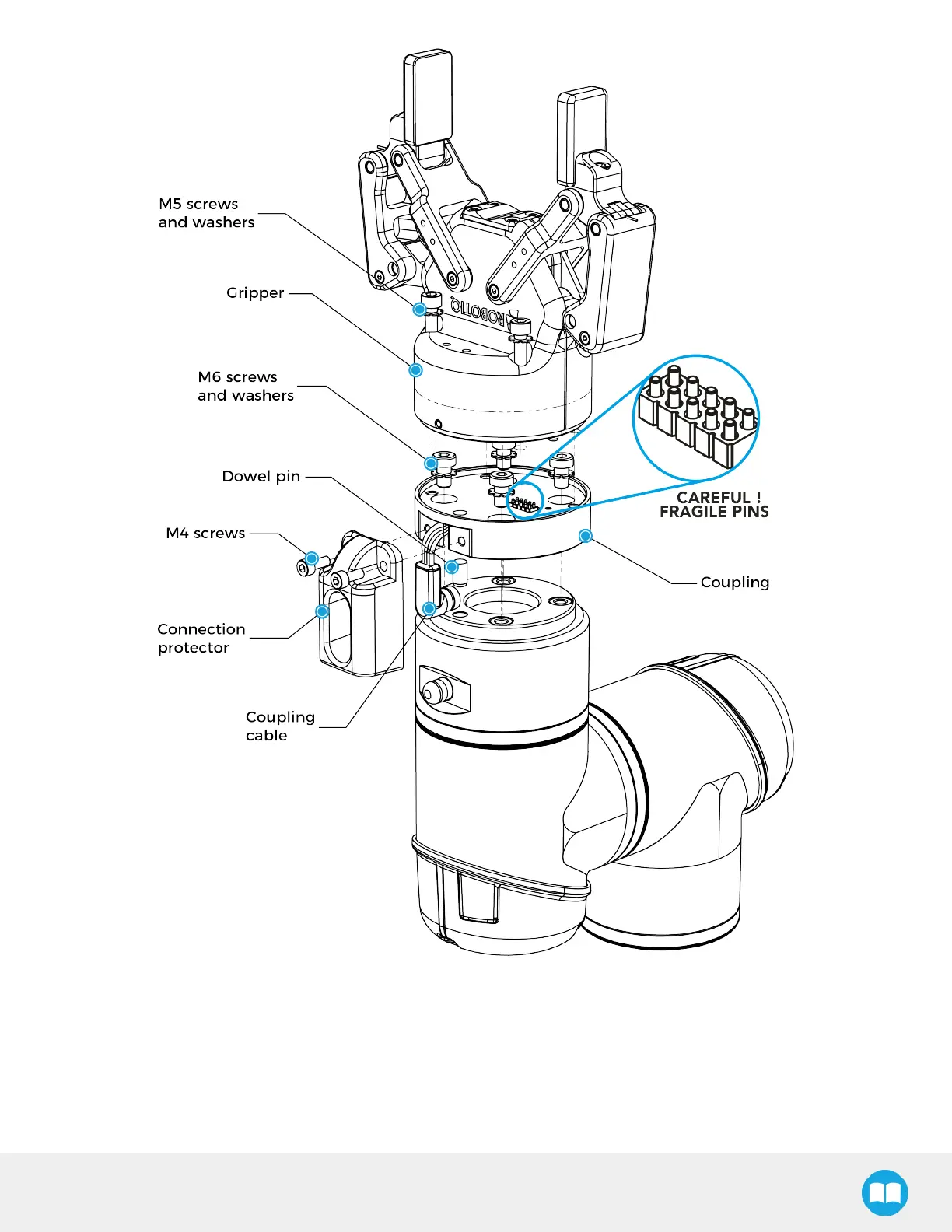 M5 screws and washers

Gripper

ROBOTIQ

M6 screws and washers

Dowel pin

CAREFUL ! FRAGILE PINS

M4 screws

Coupling

Connection protector

Coupling cable