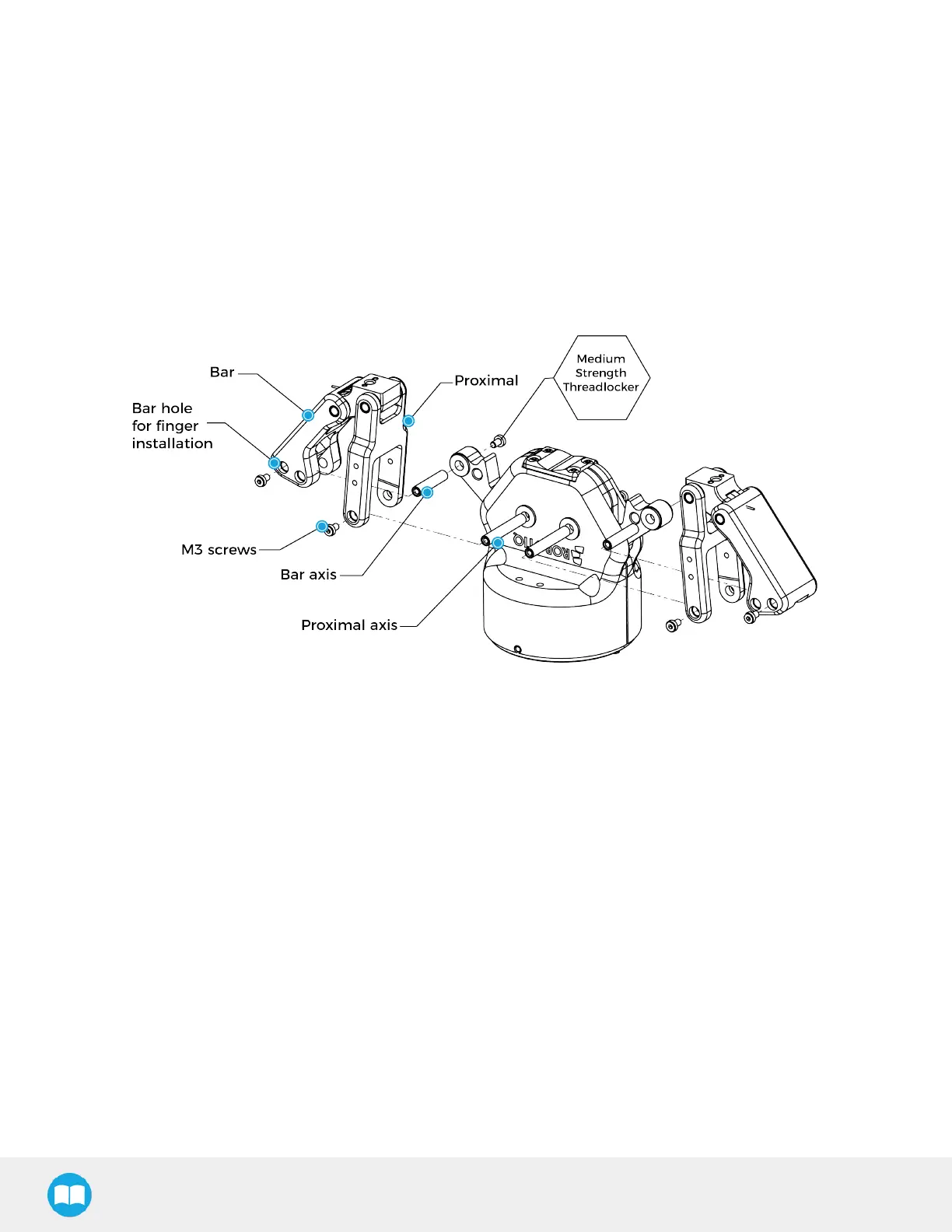 Bar

Bar hole for finger installation

Proximal

Medium Strength Threadlocker

M3 screws

Bar axis

Proximal axis

ROBOTIQ