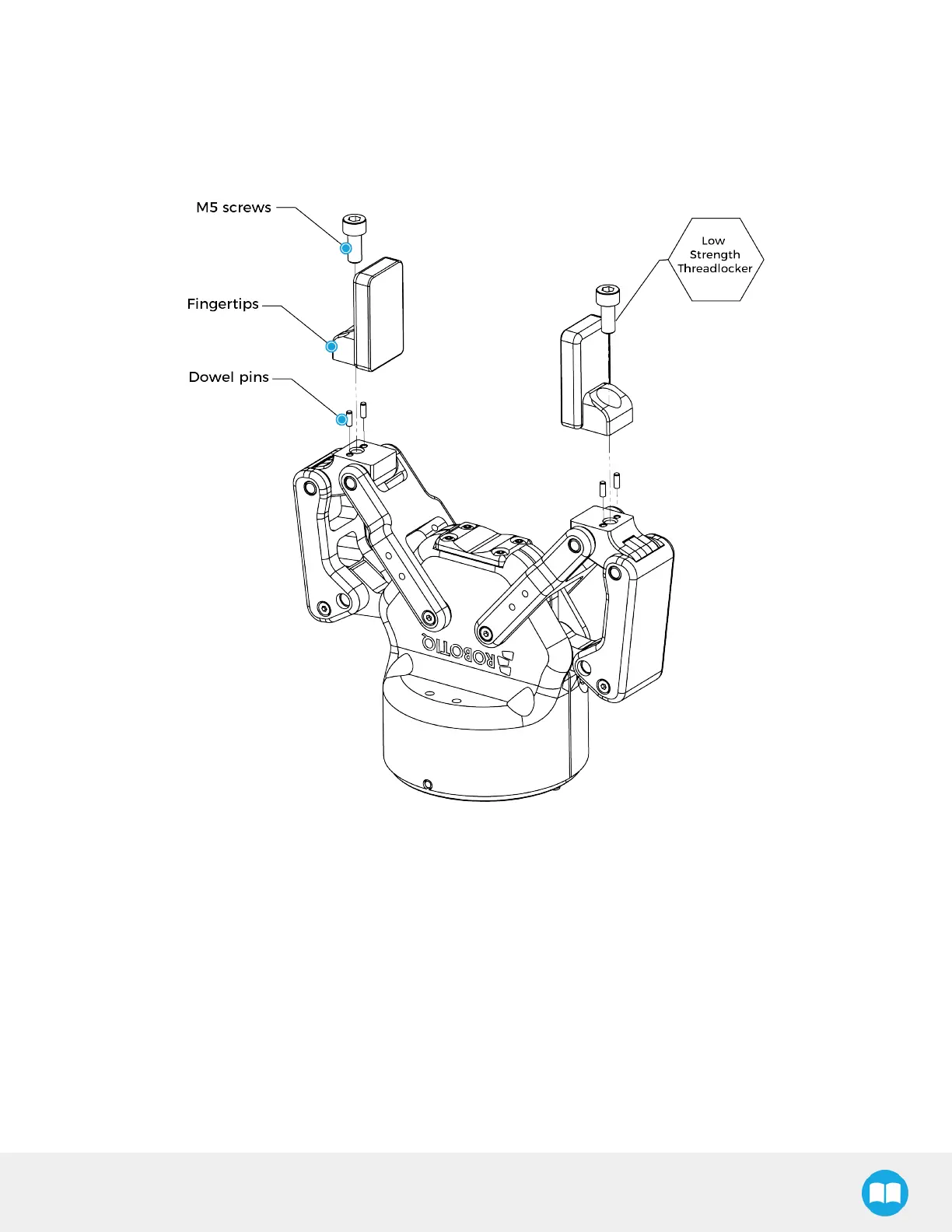 M5 screws

Fingertips

Dowel pins

Low Strength Threadlocker

ROBOTIQ