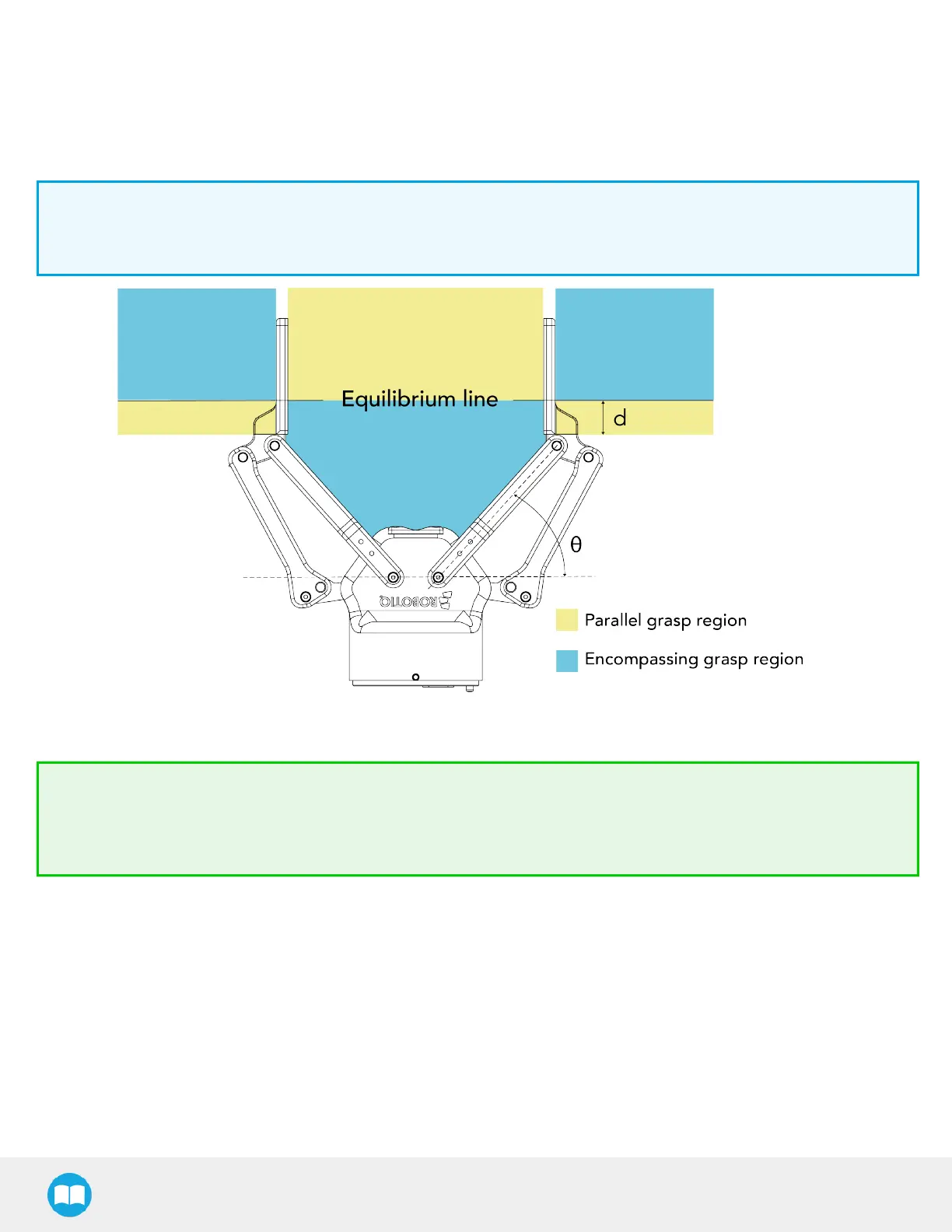 Equilibrium line

d

θ

ROBOTIQ

Parallel grasp region

Encompassing grasp region