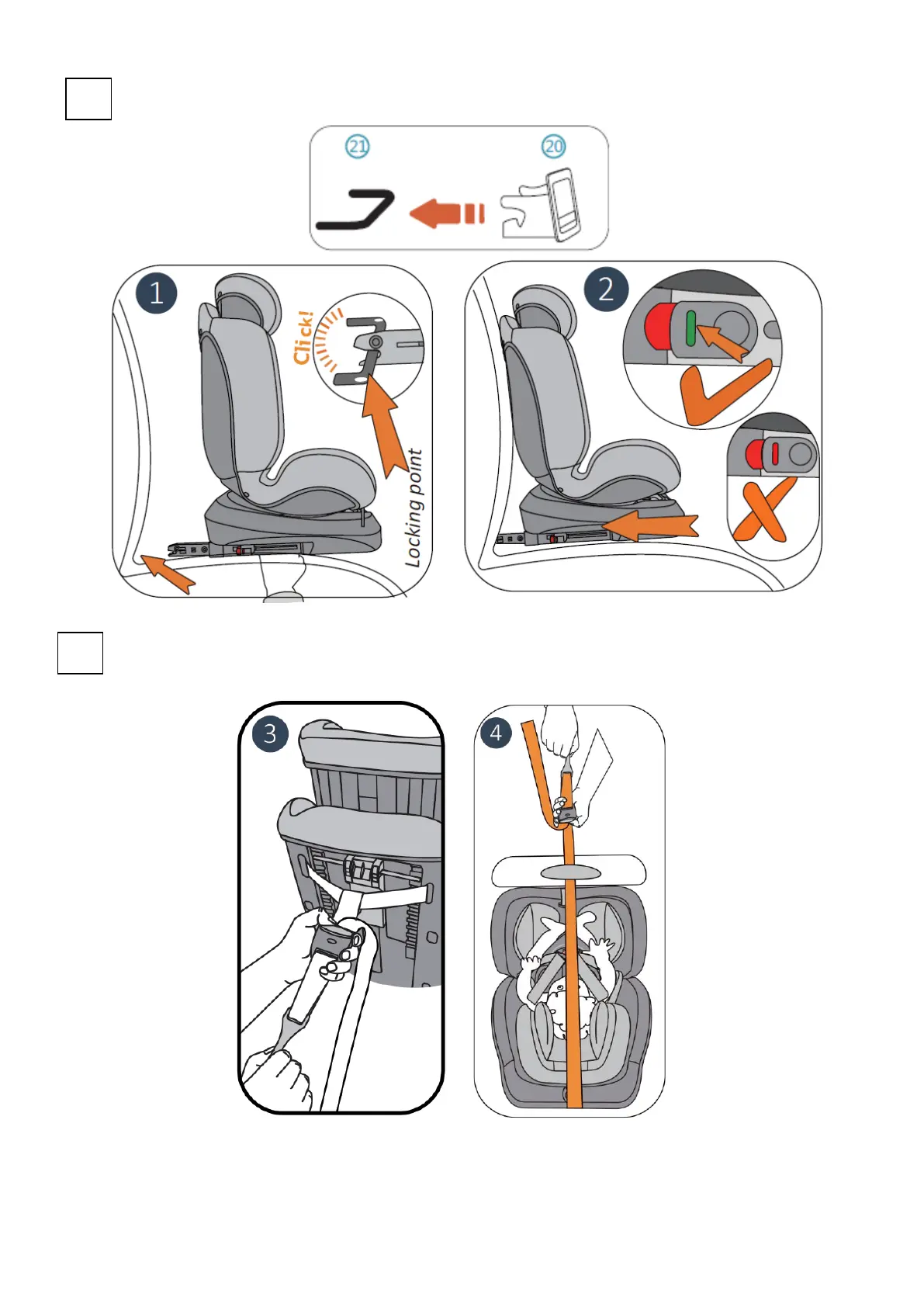 21

20

1

Click!

Locking point

2

3

4