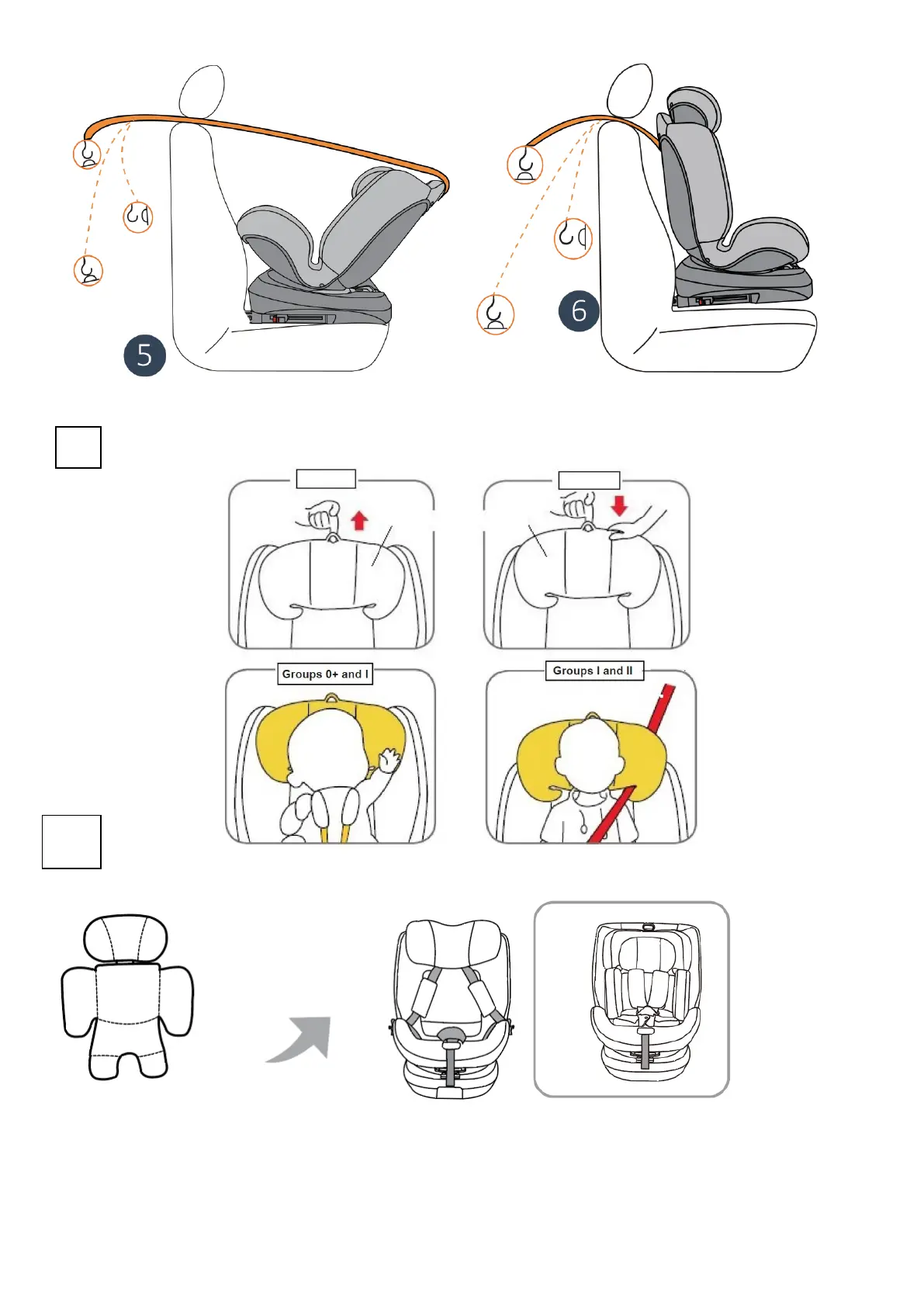 5

6

Groups 0+ and I

Groups I and II