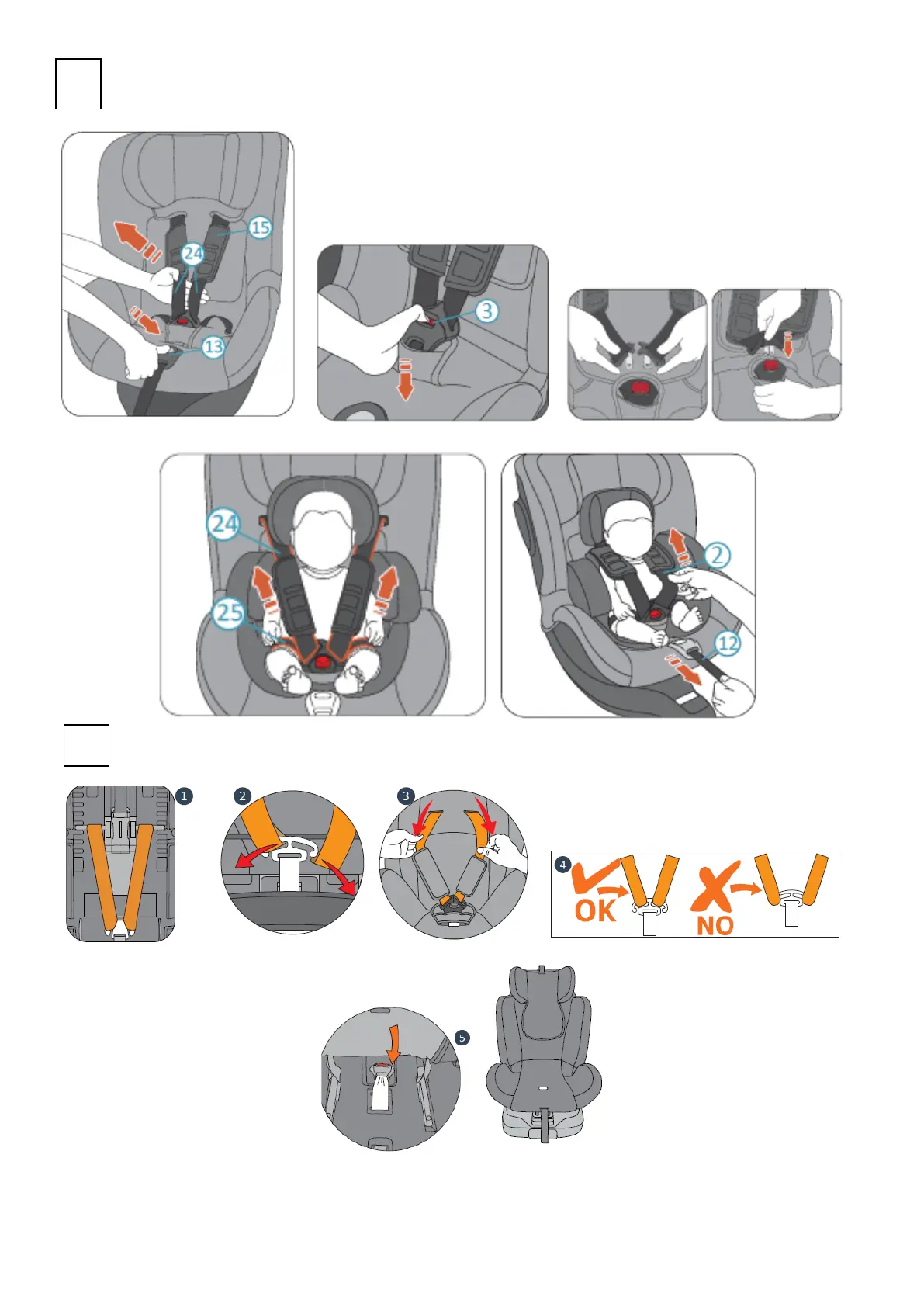 15
24
13
3
24
25
2
12
1
2
3
4
OK
NO
5