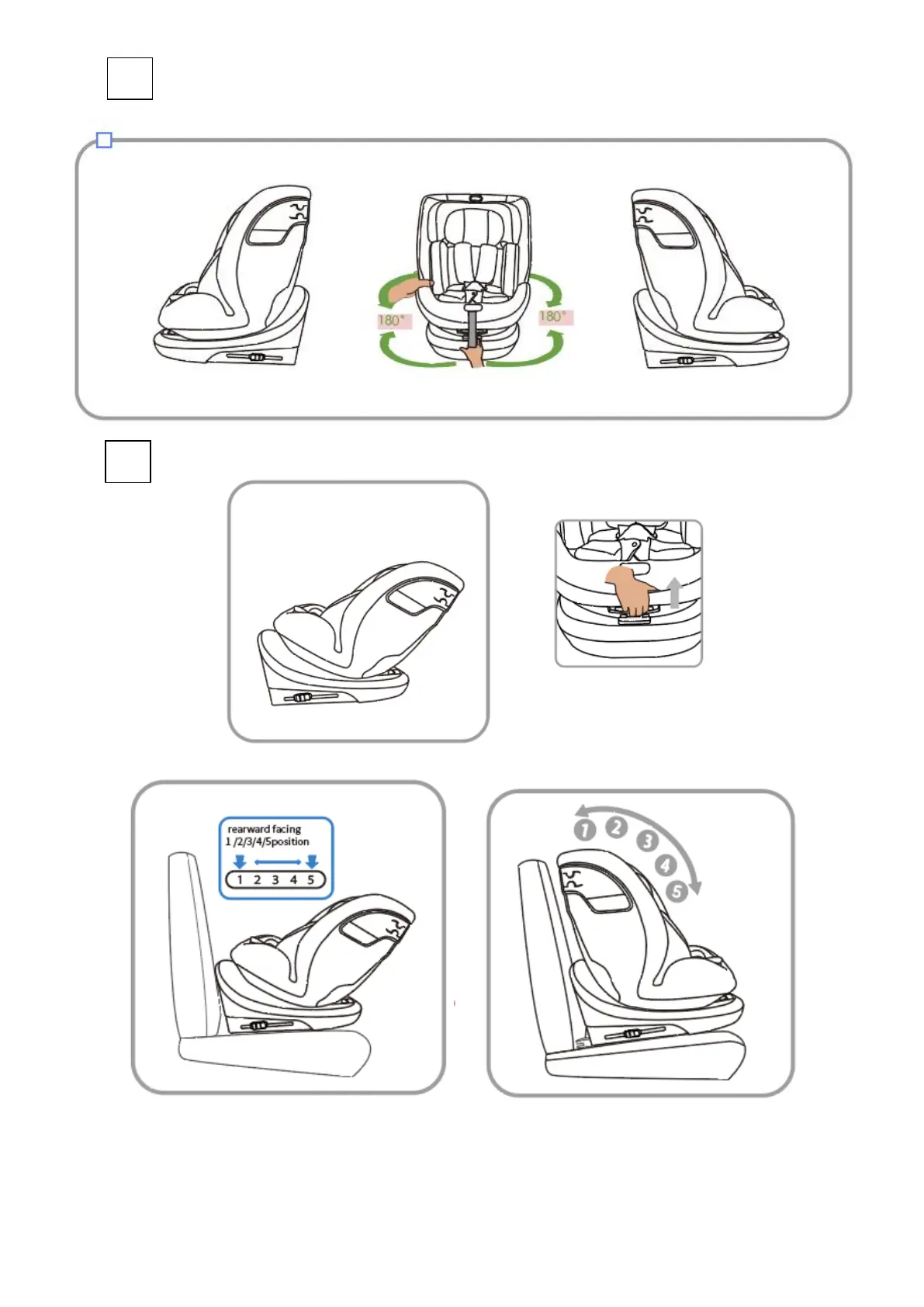 180°

180°

rearward facing
1/2/3/4/5position

1 2 3 4 5

1 2 3 4 5