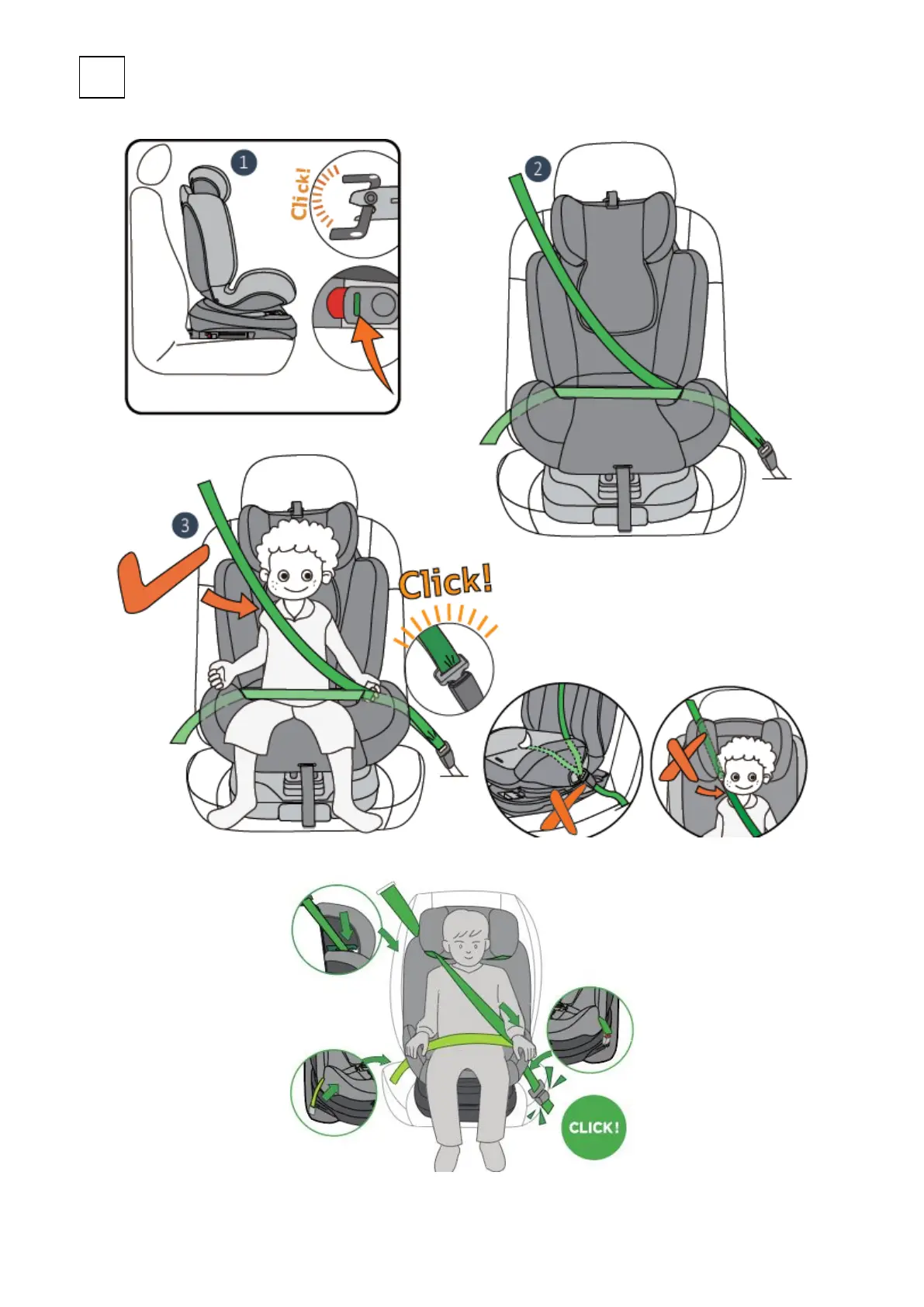 1

Click!

2

3

Click!

CLICK!