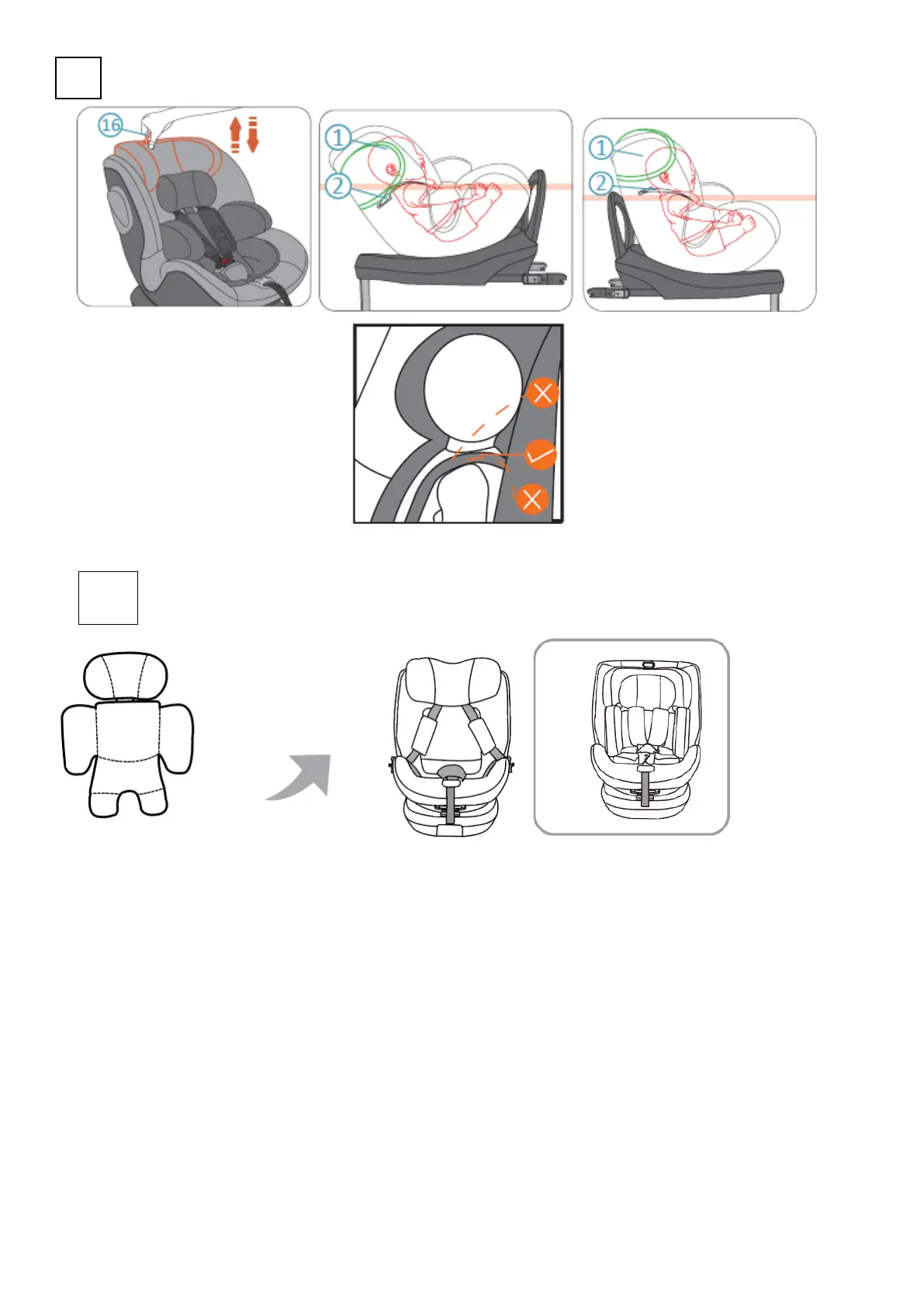 16

1

2

1

2