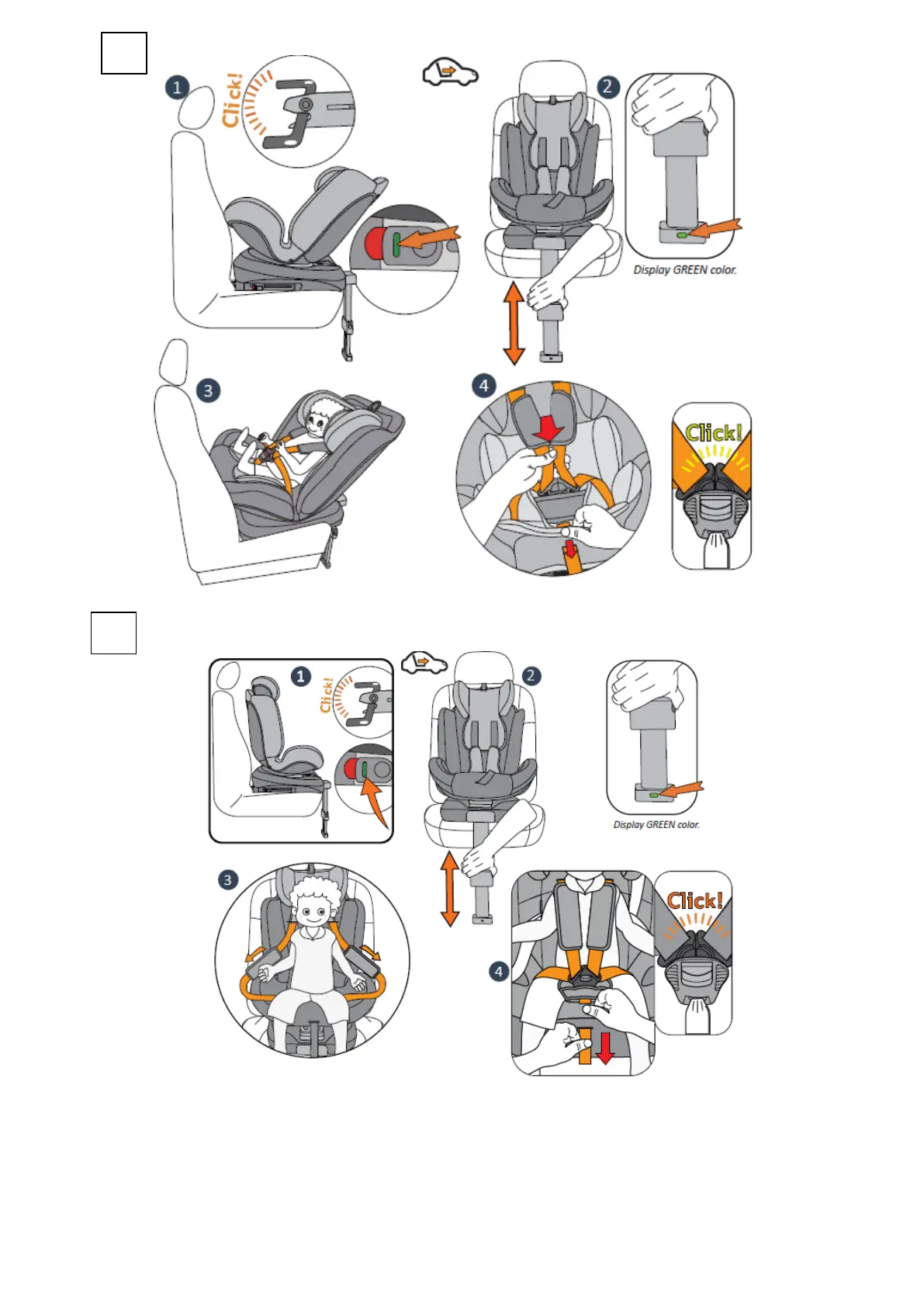 1

Click!

2

Display GREEN color.

3

4

Click!

1

Click!

2

Display GREEN color.

3

4

Click!