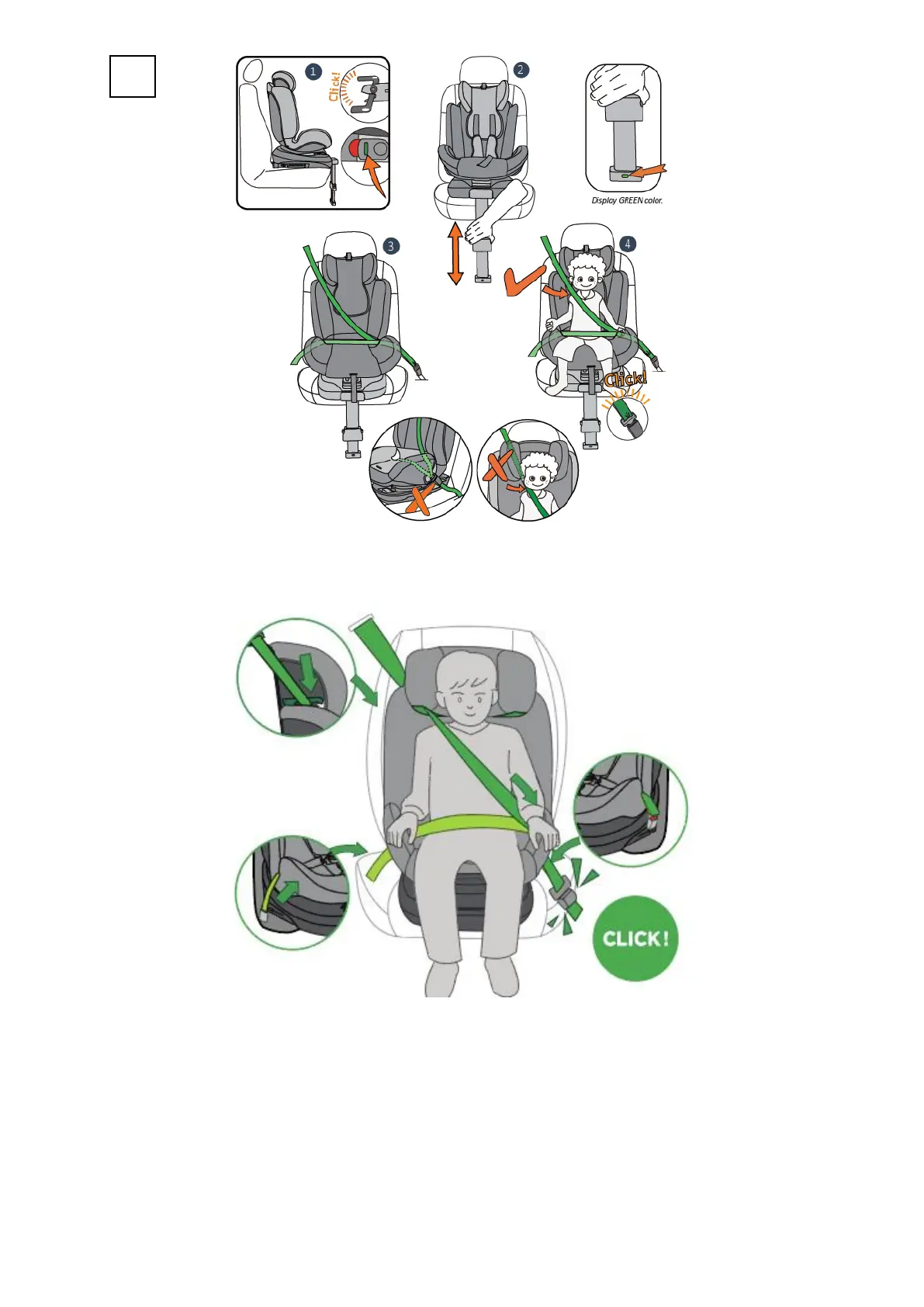 1

Click!

2

Display GREEN color.

3

4

Click!

CLICK!