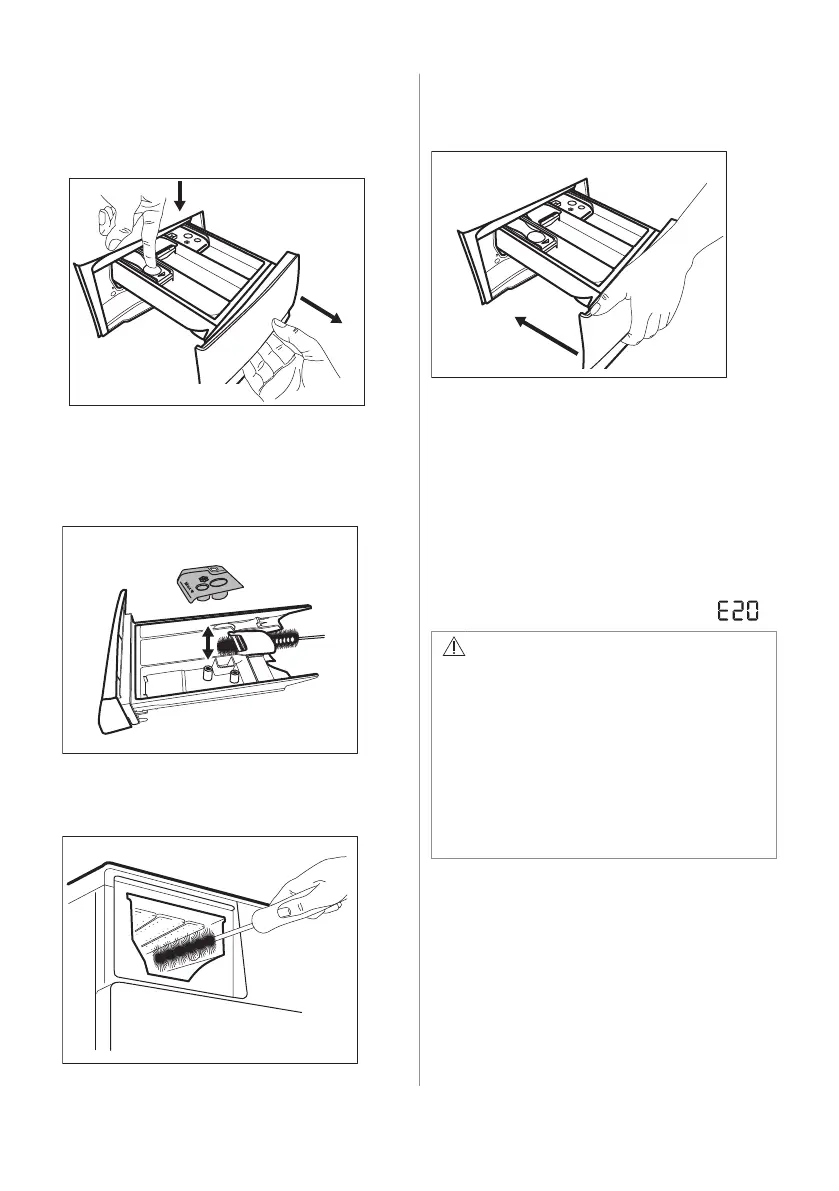 E20