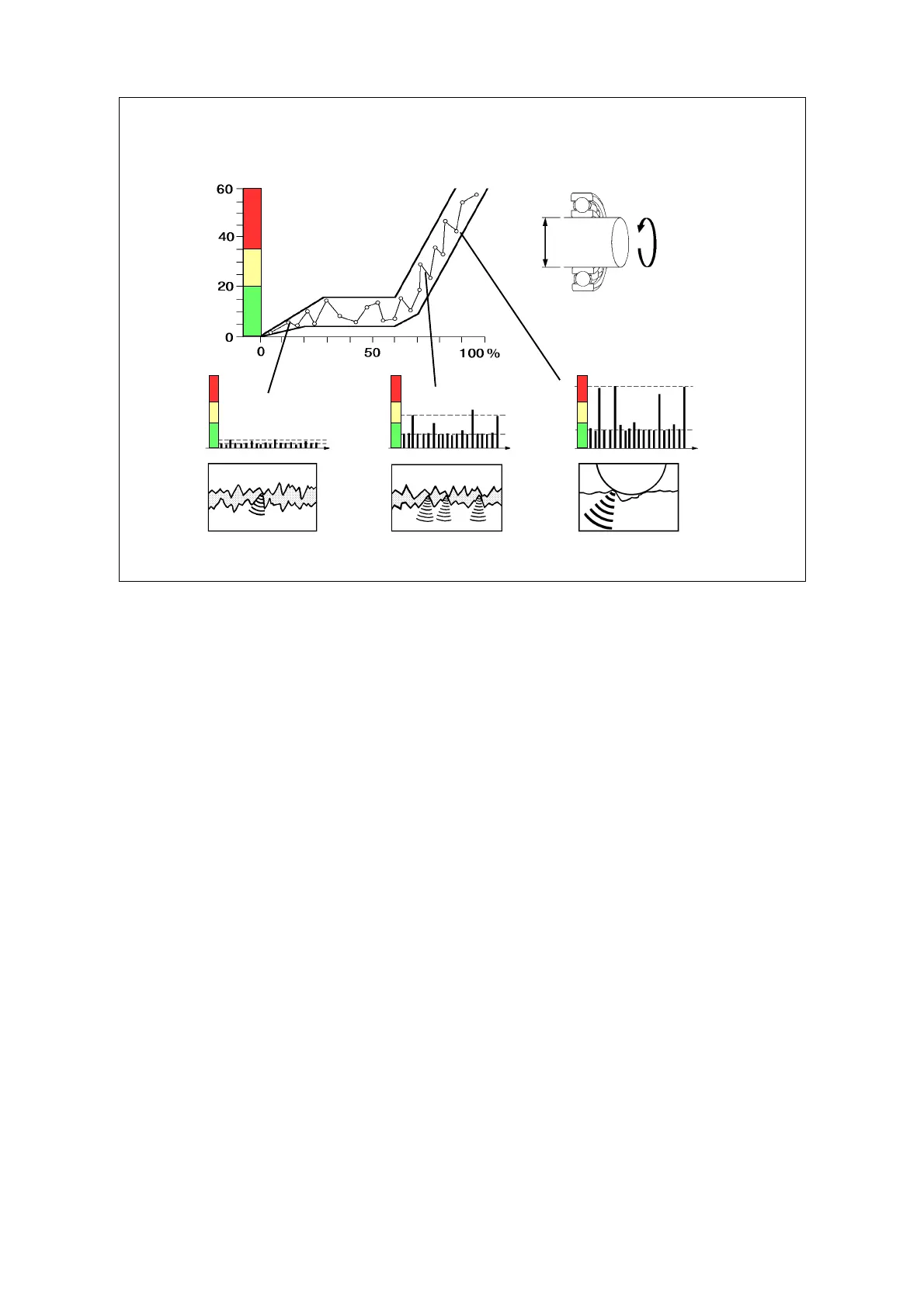 60
40
20
0
0
50
100 %