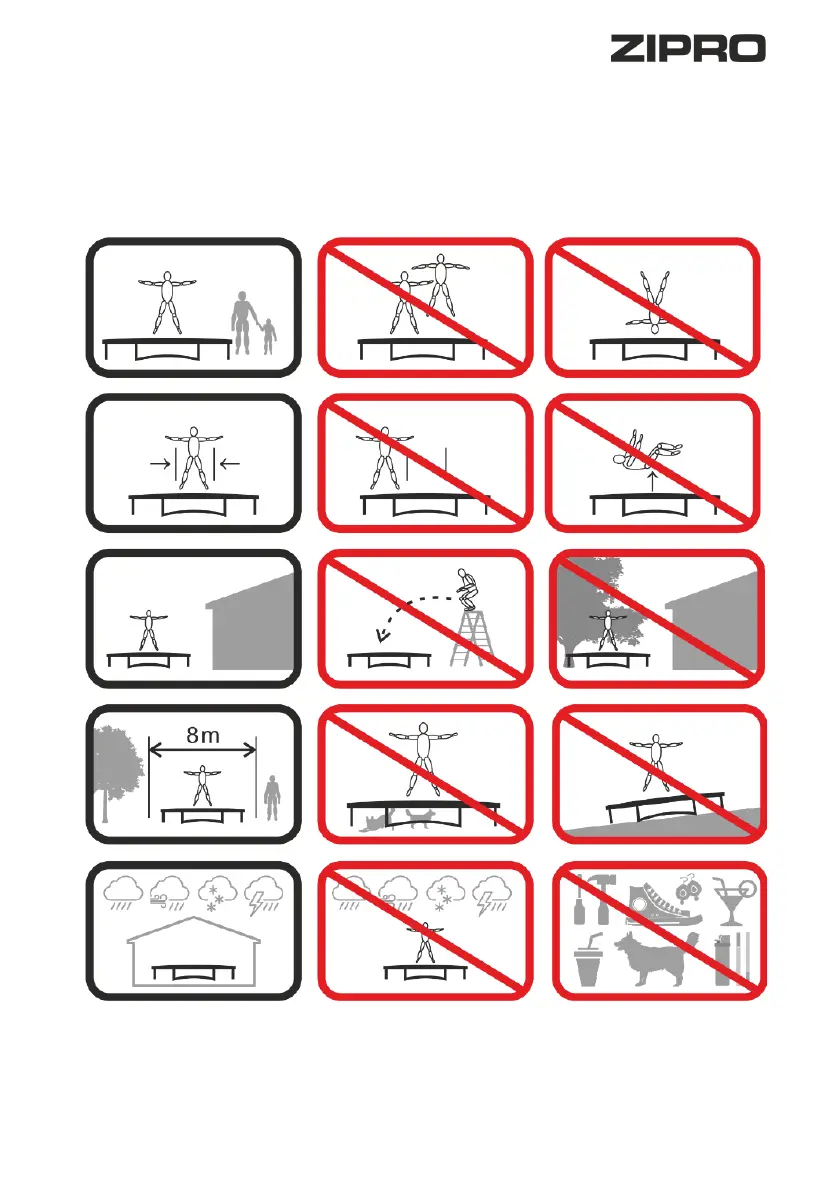 ZIPRO

8m