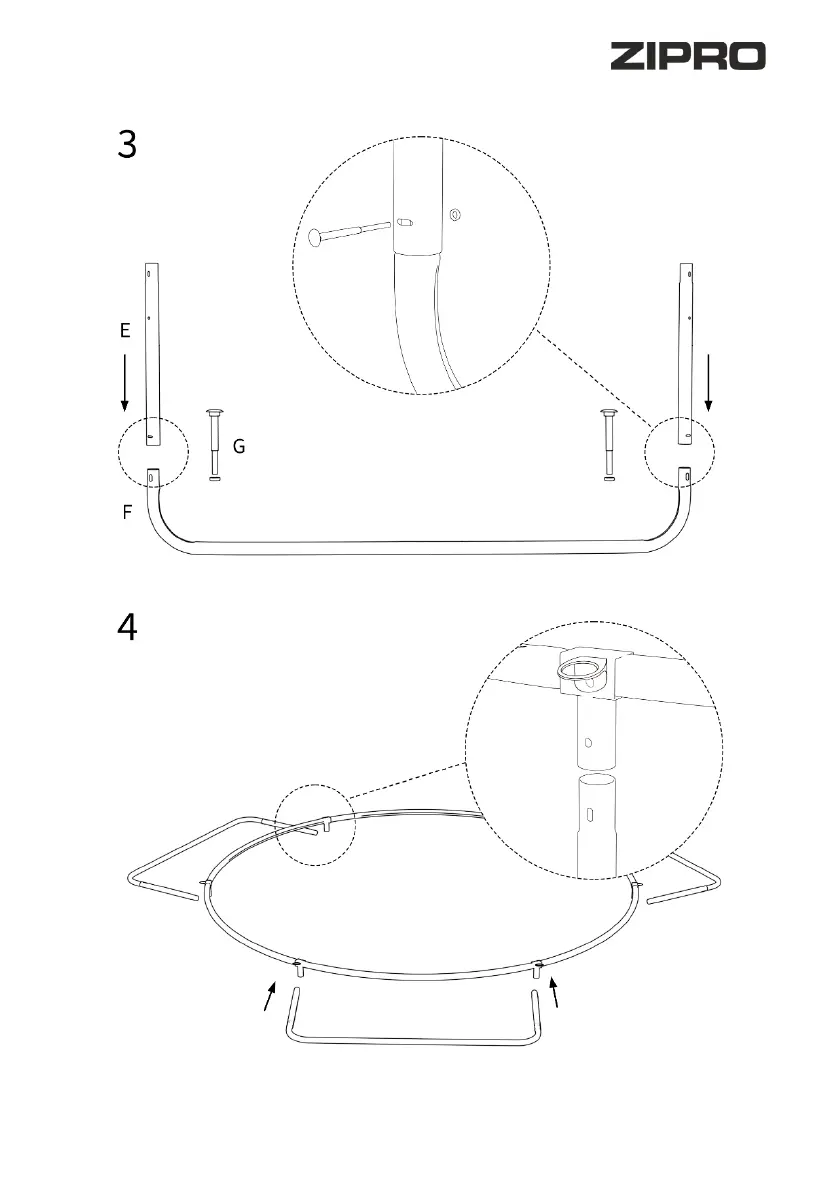 ZIPRO

3

E

G

F

4